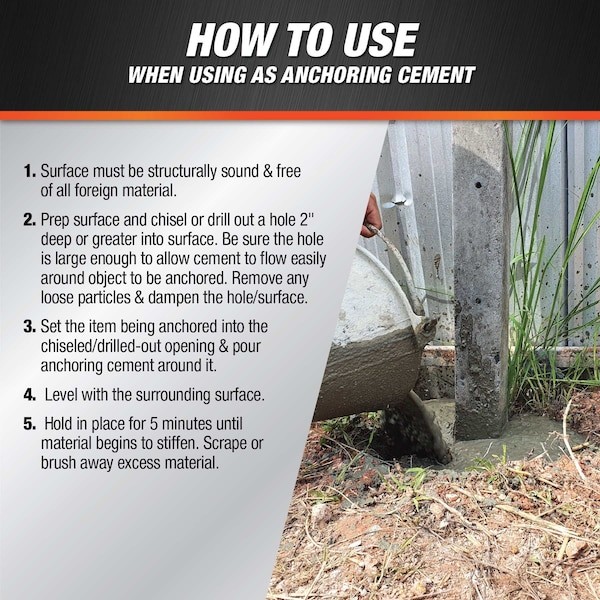 HOW TO USE
WHEN USING AS ANCHORING CEMENT

1. Surface must be structurally sound & free of all foreign material.

2. Prep surface and chisel or drill out a hole 2" deep or greater into surface. Be sure the hole is large enough to allow cement to flow easily around object to be anchored. Remove any loose particles & dampen the hole/surface.

3. Set the item being anchored into the chiseled/drilled-out opening & pour anchoring cement around it.

4. Level with the surrounding surface.

5. Hold in place for 5 minutes until material begins to stiffen. Scrape or brush away excess material.