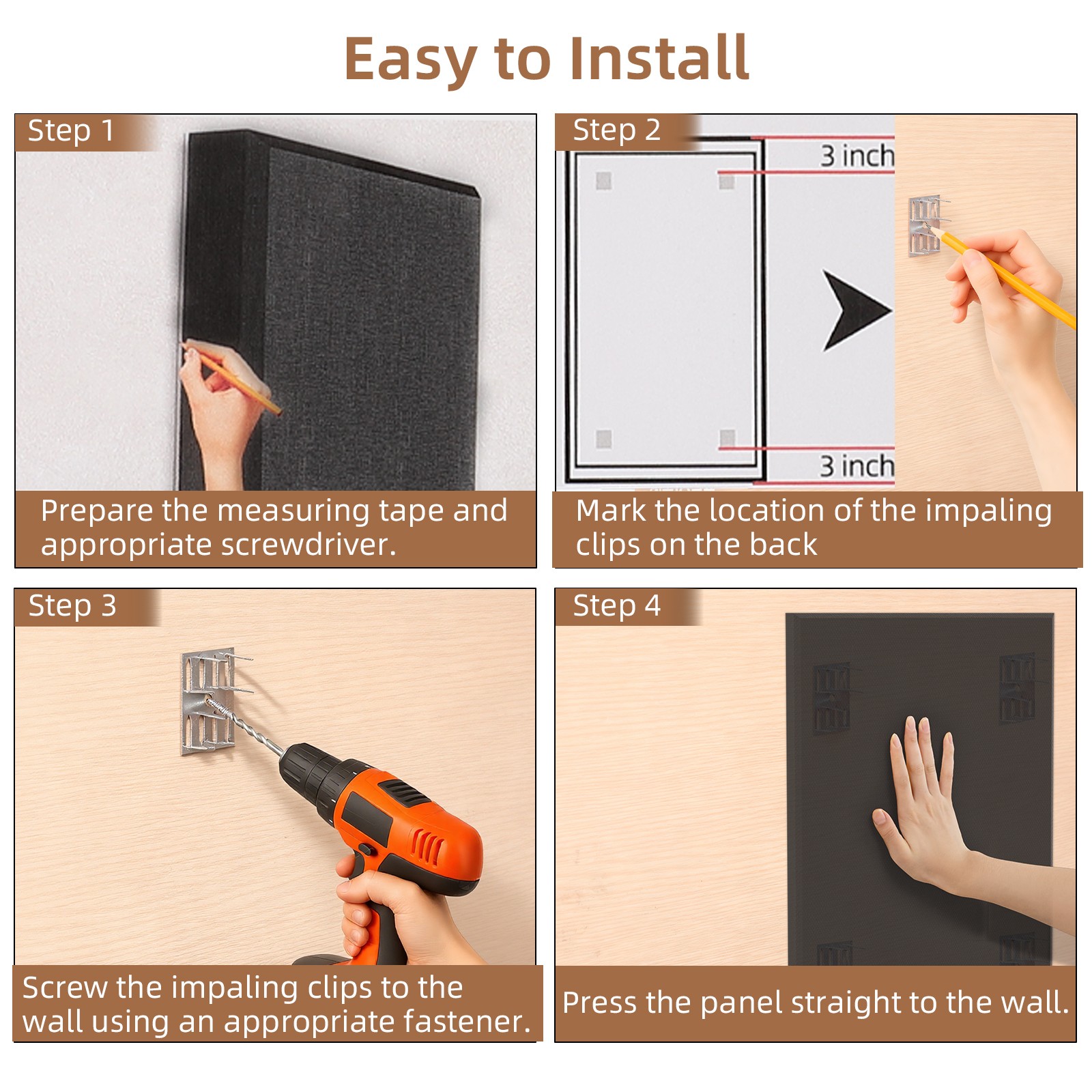 Easy to Install

Step 1

Prepare the measuring tape and appropriate screwdriver.

Step 2

3 inch

3 inch

Mark the location of the impaling clips on the back

Step 3

Screw the impaling clips to the wall using an appropriate fastener.

Step 4

Press the panel straight to the wall.