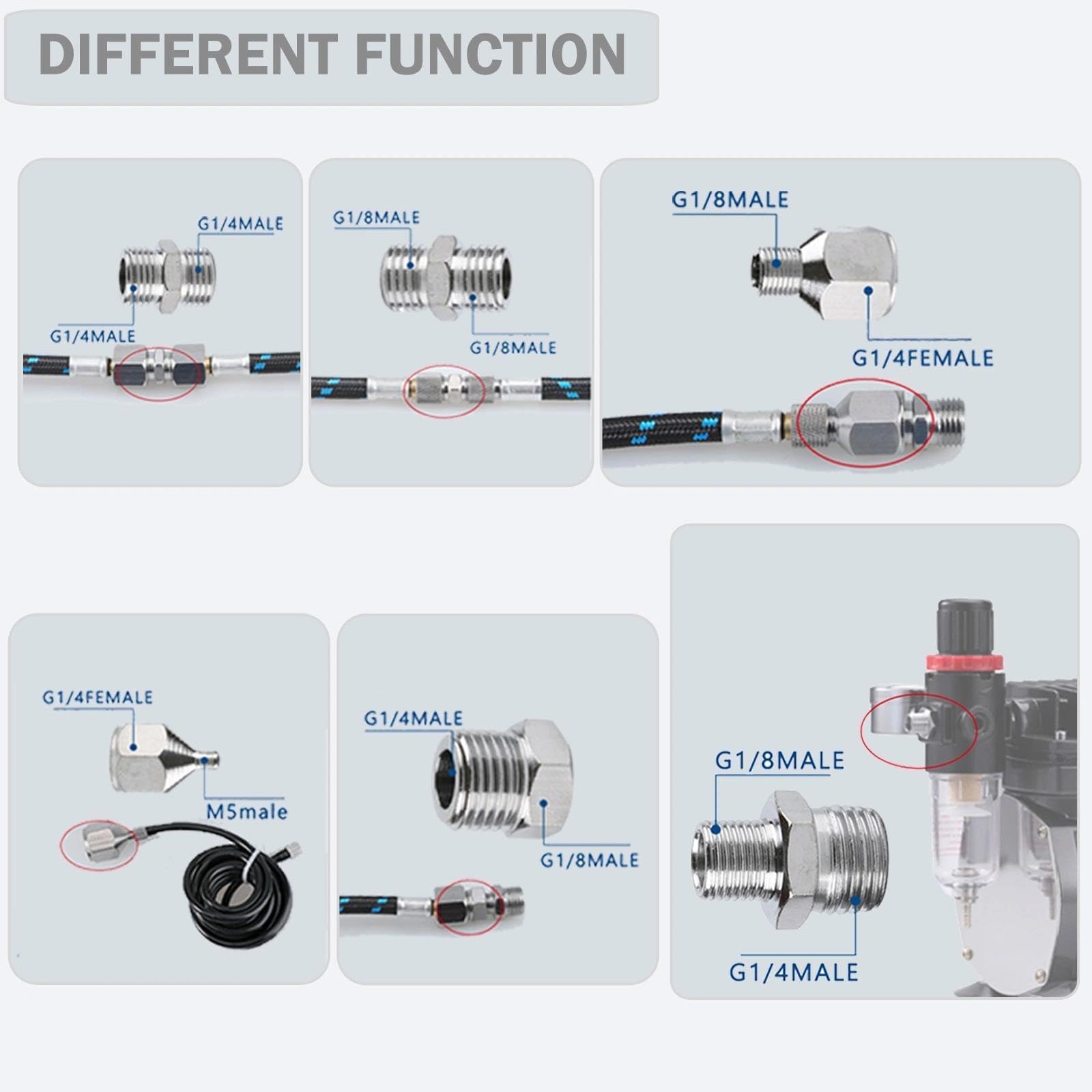 DIFFERENT FUNCTION

G1/4MALE

G1/4MALE

G1/8MALE

G1/8MALE

G1/8MALE

G1/4FEMALE

G1/4FEMALE

M5male

G1/4MALE

G1/8MALE

G1/8MALE

G1/4MALE