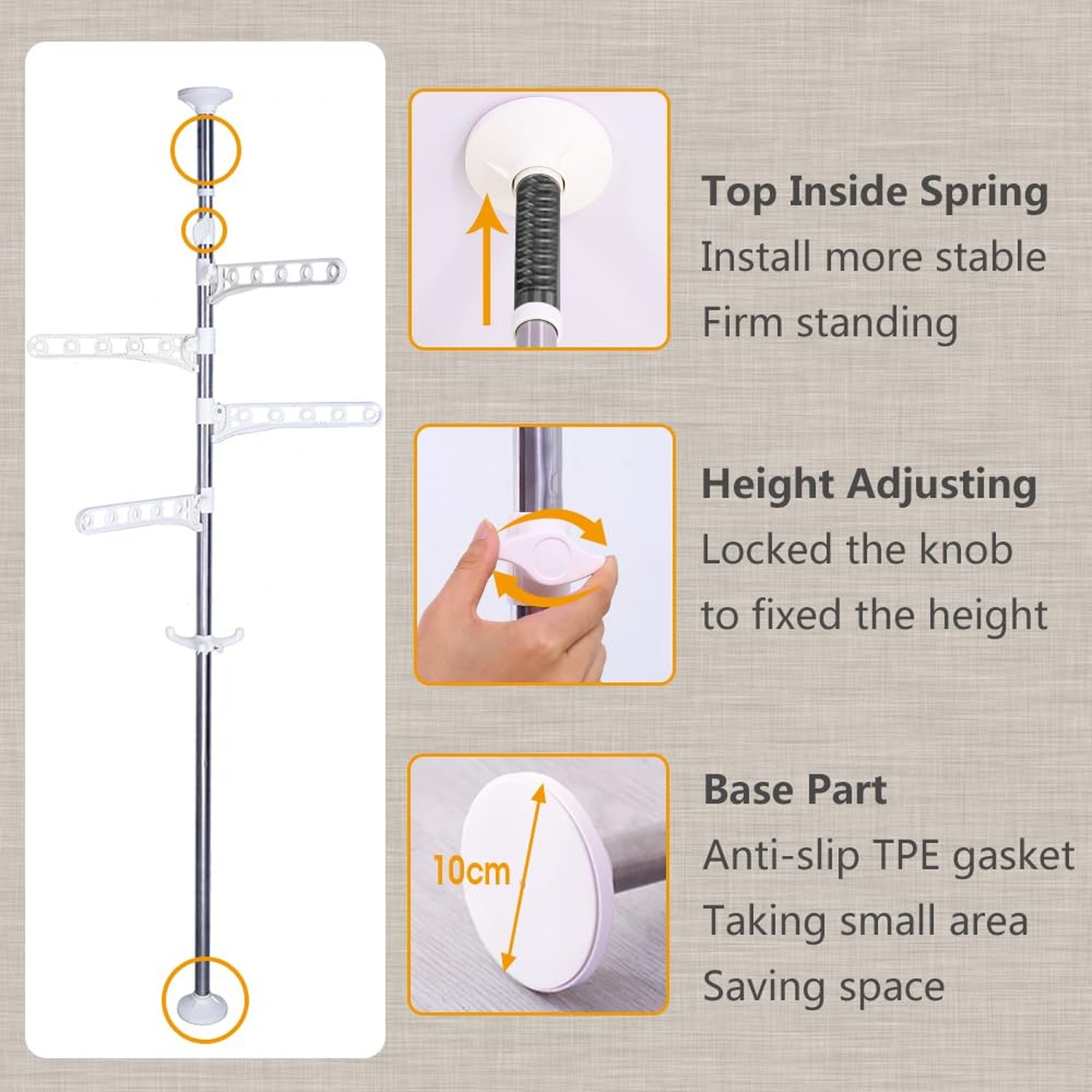 Top Inside Spring
Install more stable
Firm standing

Height Adjusting
Locked the knob
to fixed the height

10cm

Base Part
Anti-slip TPE gasket
Taking small area
Saving space