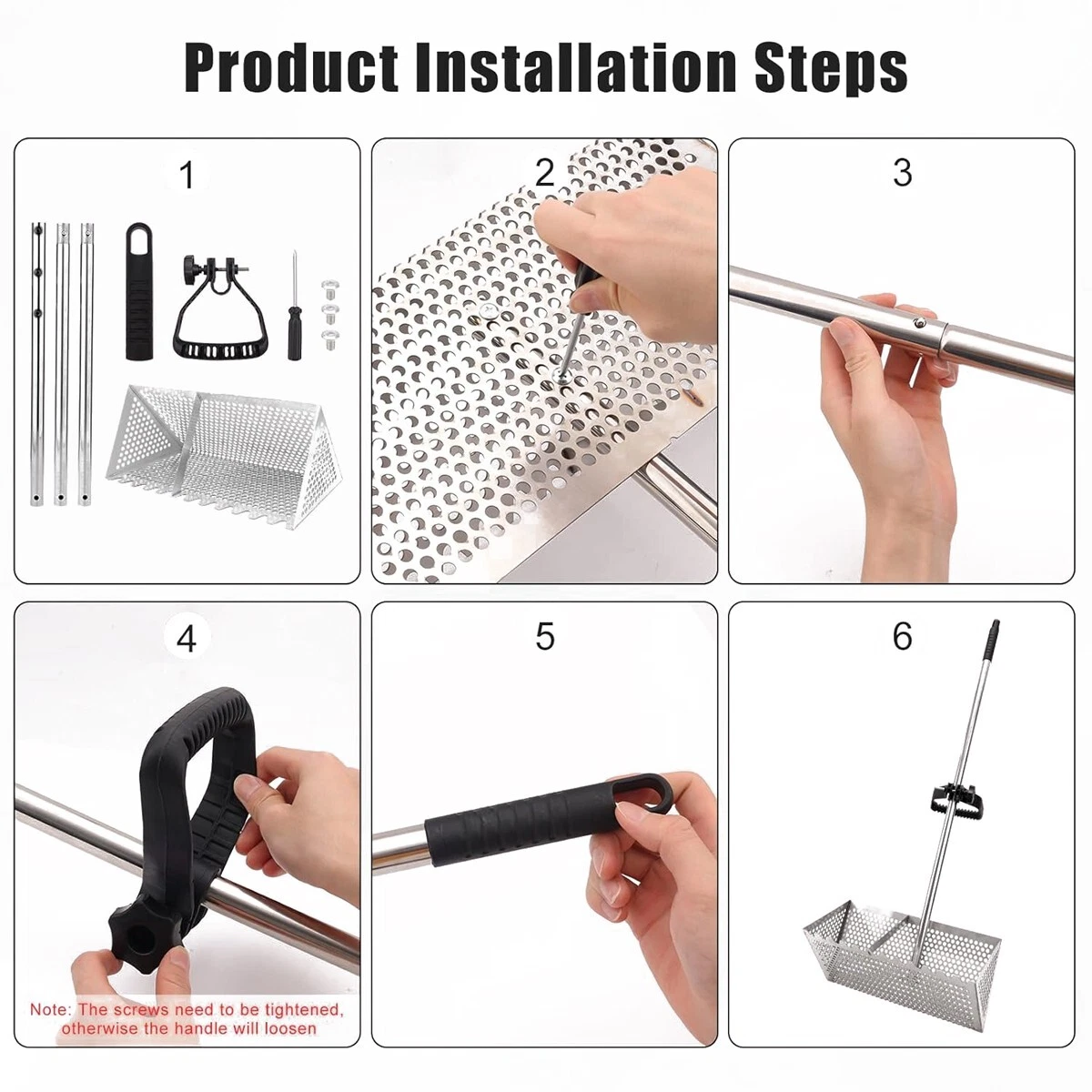 Product Installation Steps

1

2

3

4

Note: The screws need to be tightened, otherwise the handle will loosen

5

6