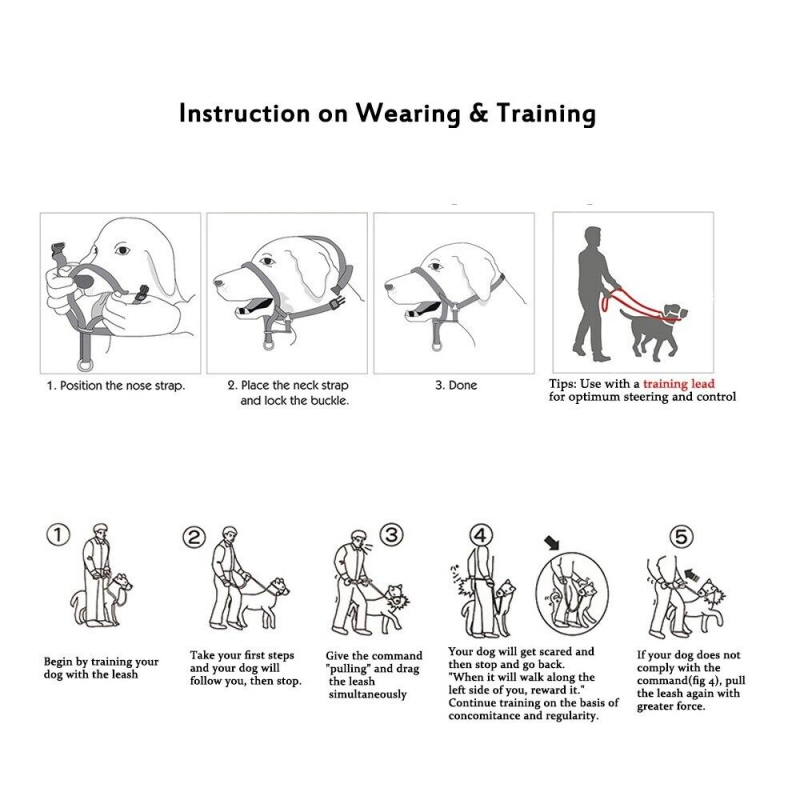 Instruction on Wearing & Training

1. Position the nose strap.

2. Place the neck strap and lock the buckle.

3. Done

Tips: Use with a training lead for optimum steering and control

①

Begin by training your dog with the leash

②

Take your first steps and your dog will follow you, then stop.

③

Give the command "pulling" and drag the leash simultaneously

④

Your dog will get scared and then stop and go back. "When it will walk along the left side of you, reward it." Continue training on the basis of concomitance and regularity.

⑤

If your dog does not comply with the command(fig 4), pull the leash again with greater force.