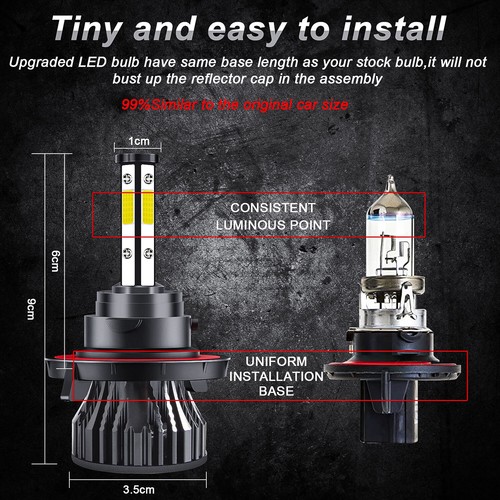 Tiny and easy to install

Upgraded LED bulb have same base length as your stock bulb,it will not bust up the reflector cap in the assembly

99%Similar to the original car size

1cm

6cm

9cm

CONSISTENT LUMINOUS POINT

UNIFORM INSTALLATION BASE

3.5cm