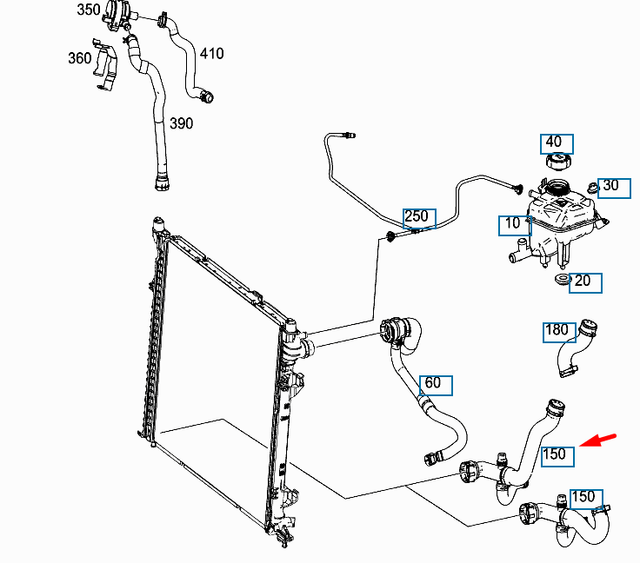 350
410
360
390
40
30
250
10
20
180
60
150
150