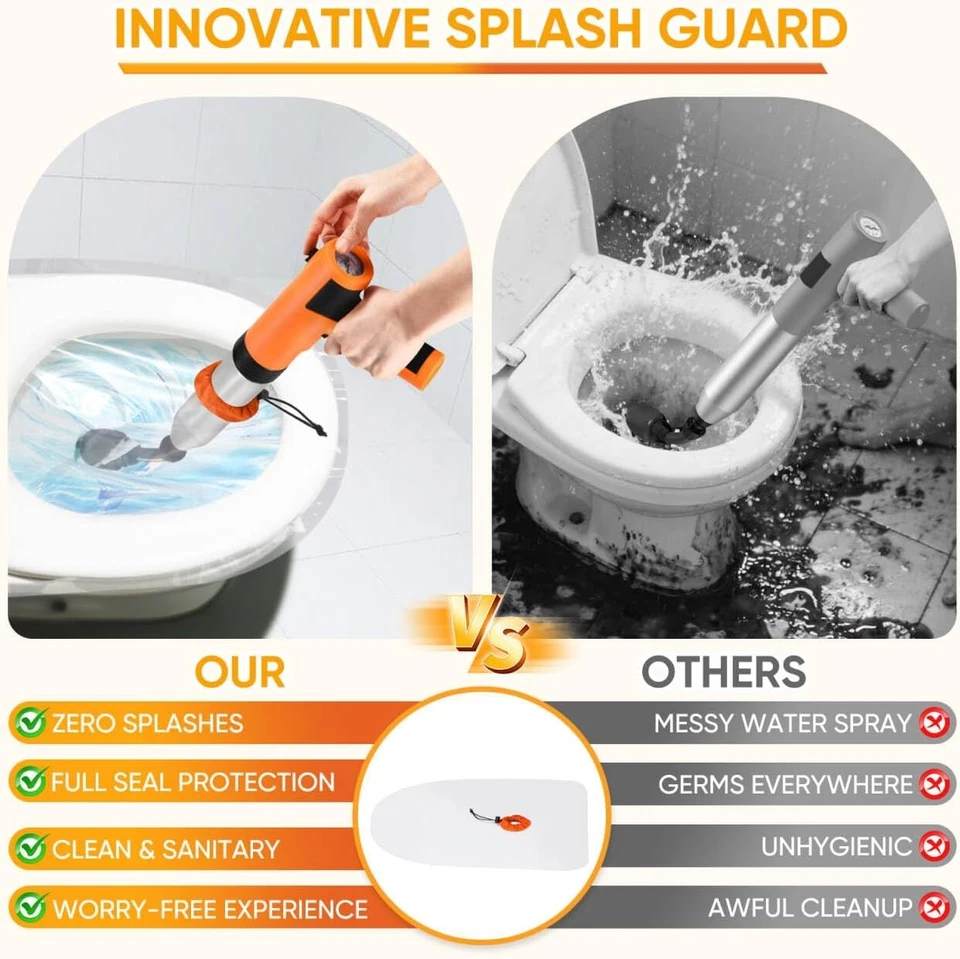 INNOVATIVE SPLASH GUARD

VS

OUR

ZERO SPLASHES

FULL SEAL PROTECTION

CLEAN & SANITARY

WORRY-FREE EXPERIENCE

OTHERS

MESSY WATER SPRAY

GERMS EVERYWHERE

UNHYGIENIC

AWFUL CLEANUP