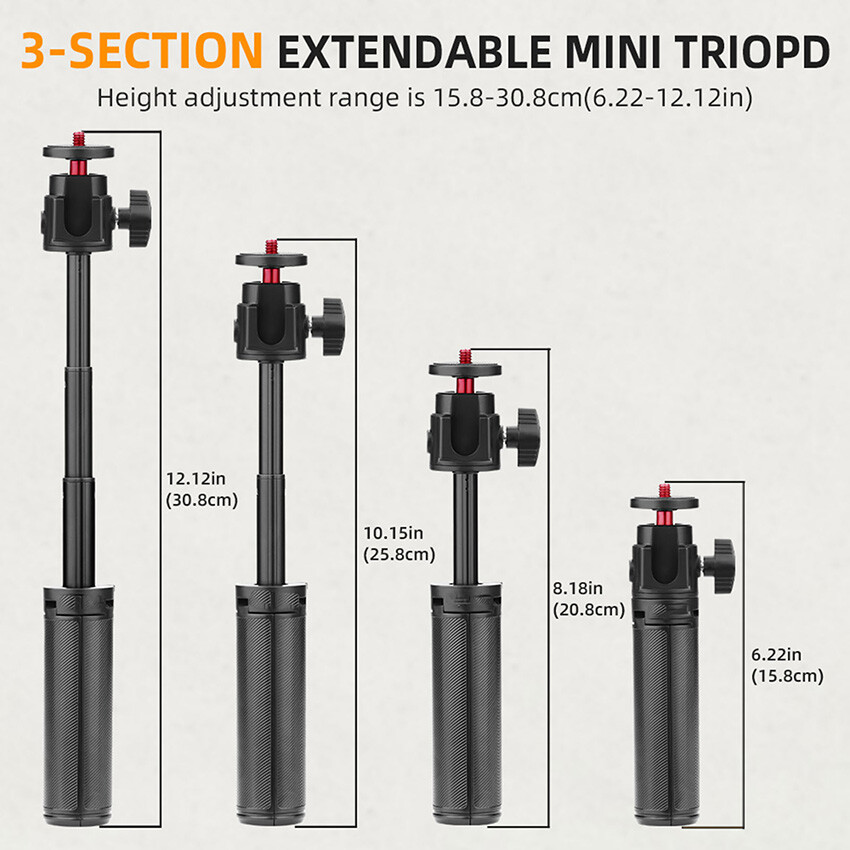 3-SECTION EXTENDABLE MINI TRIOPD

Height adjustment range is 15.8-30.8cm(6.22-12.12in)

12.12in
(30.8cm)

10.15in
(25.8cm)

8.18in
(20.8cm)

6.22in
(15.8cm)