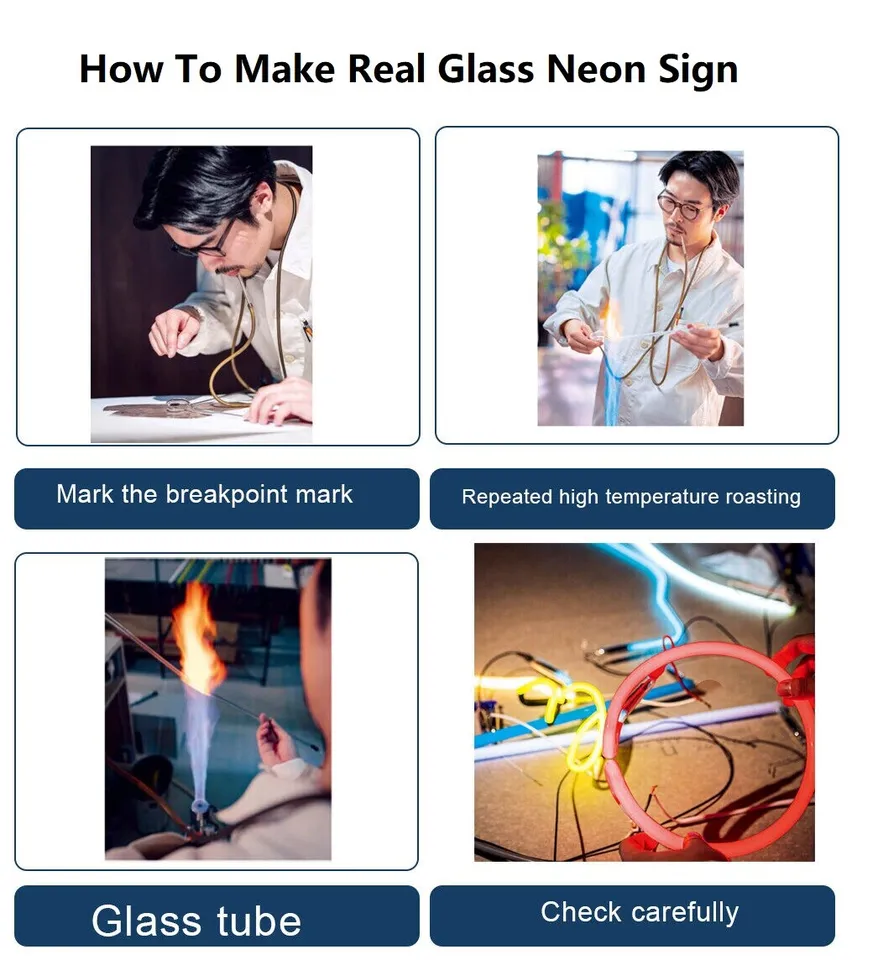 How To Make Real Glass Neon Sign

Mark the breakpoint mark

Repeated high temperature roasting

Glass tube

Check carefully