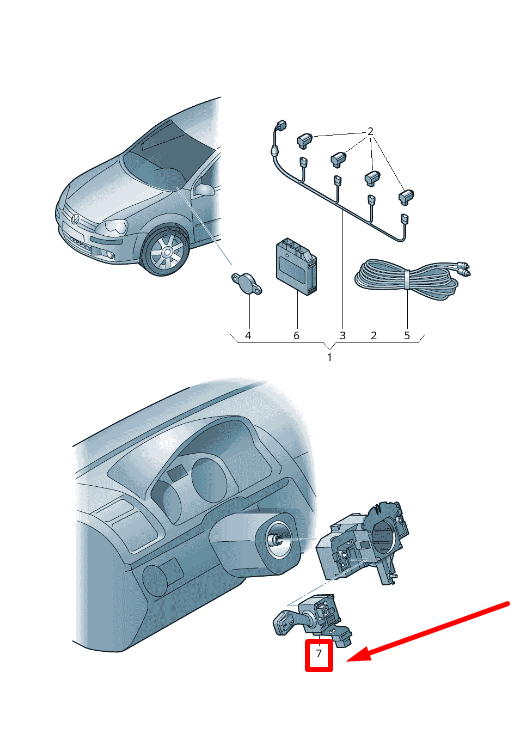 2
4
6
3
2
5
1
7