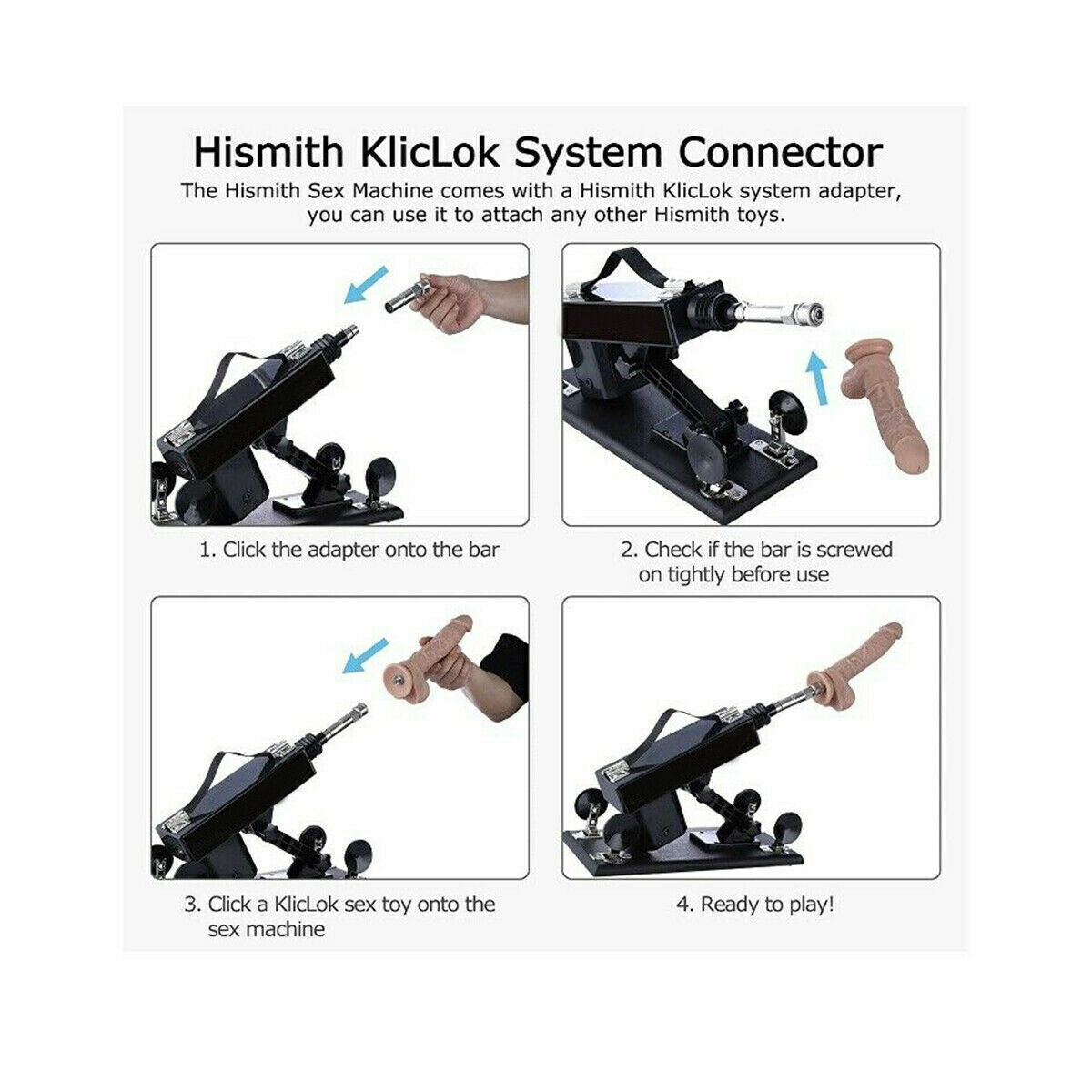 Hismith KlicLok System Connector

The Hismith Sex Machine comes with a Hismith KlicLok system adapter, you can use it to attach any other Hismith toys.

1. Click the adapter onto the bar

2. Check if the bar is screwed on tightly before use

3. Click a KlicLok sex toy onto the sex machine

4. Ready to play!