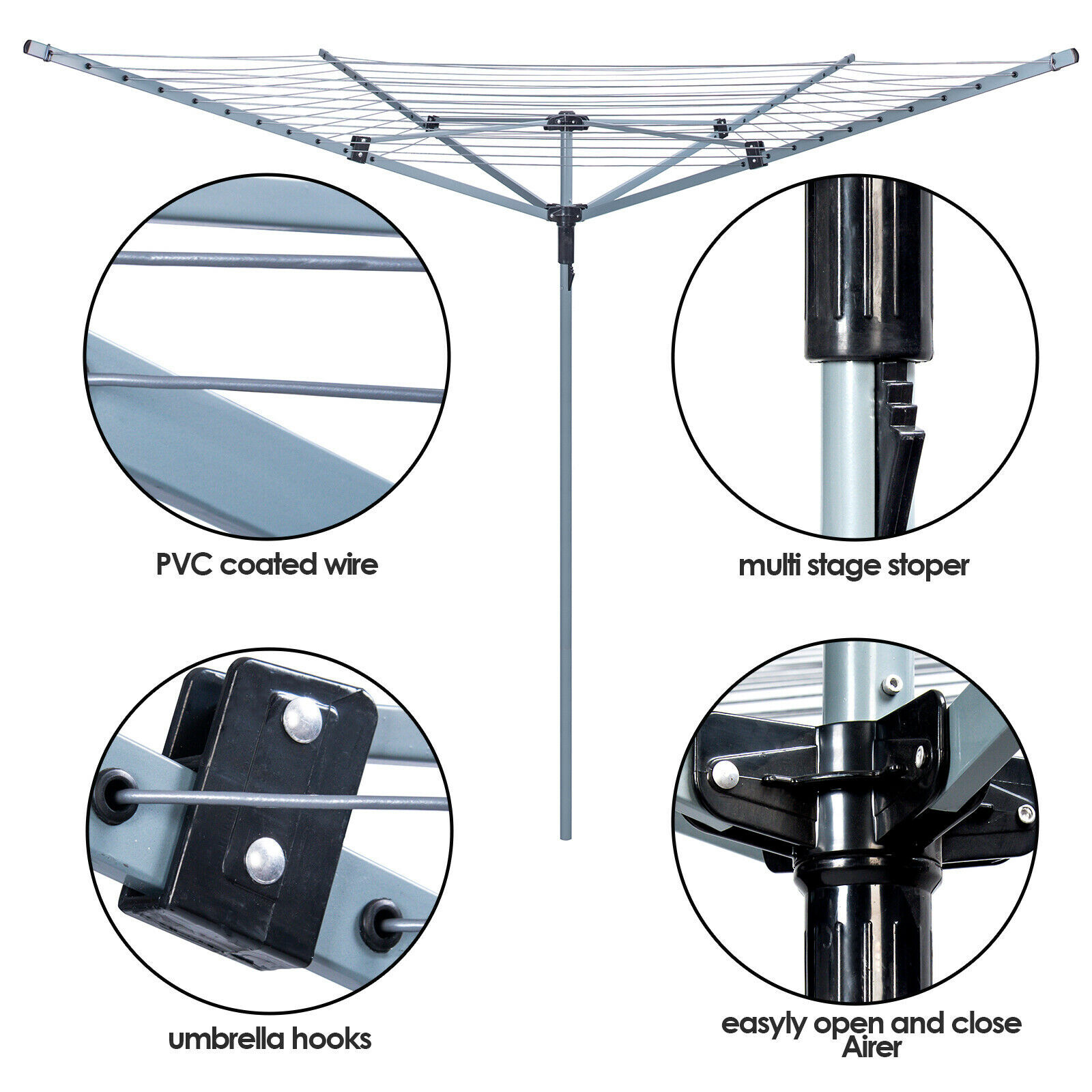 PVC coated wire

multi stage stoper

umbrella hooks

easyly open and close Airer