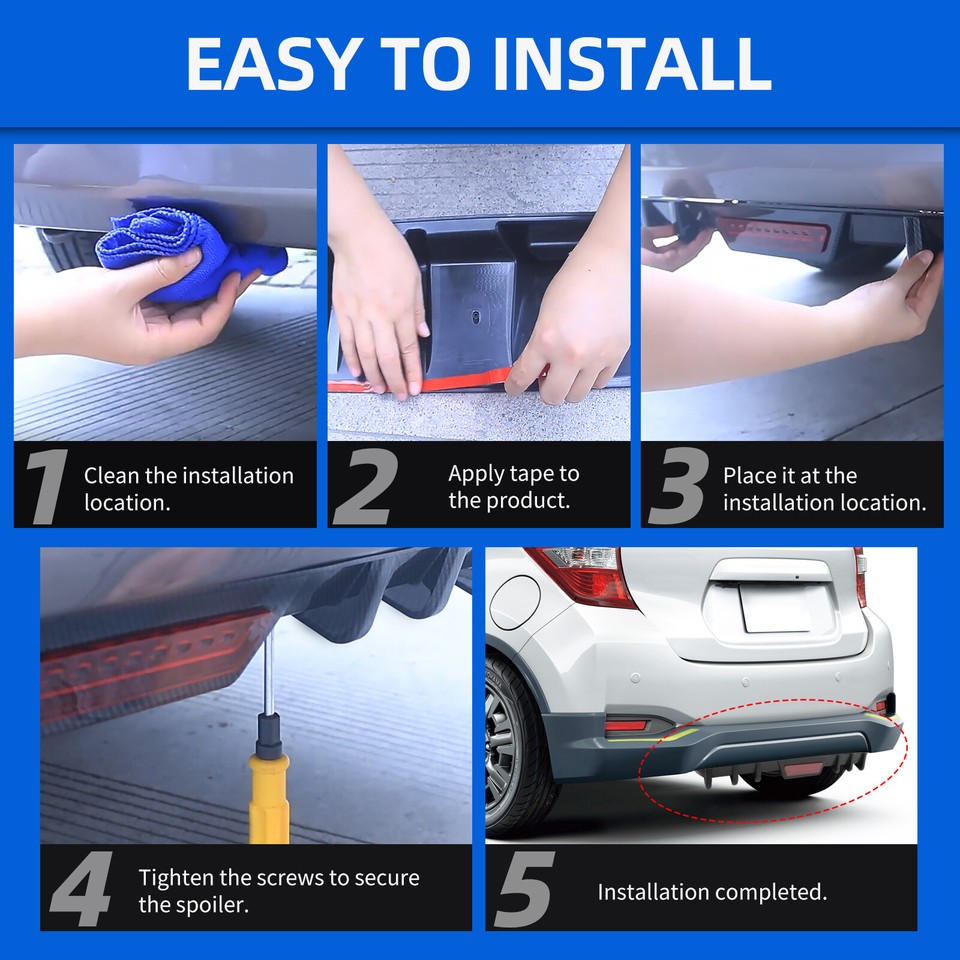 EASY TO INSTALL

1 Clean the installation location.

2 Apply tape to the product.

3 Place it at the installation location.

4 Tighten the screws to secure the spoiler.

5 Installation completed.