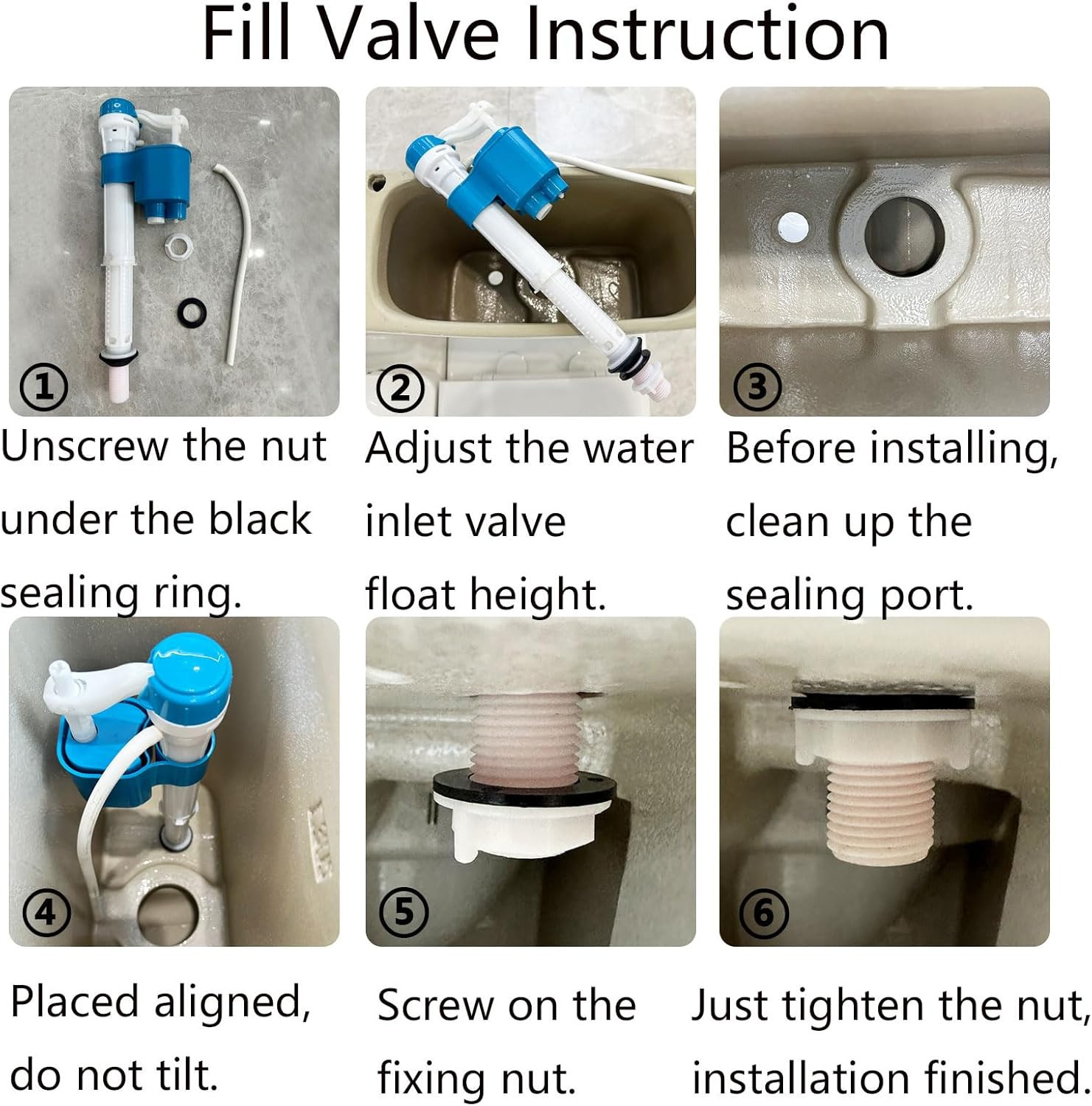 Fill Valve Instruction

①

Unscrew the nut under the black sealing ring.

②

Adjust the water inlet valve float height.

③

Before installing, clean up the sealing port.

④

Placed aligned, do not tilt.

⑤

Screw on the fixing nut.

⑥

Just tighten the nut, installation finished.