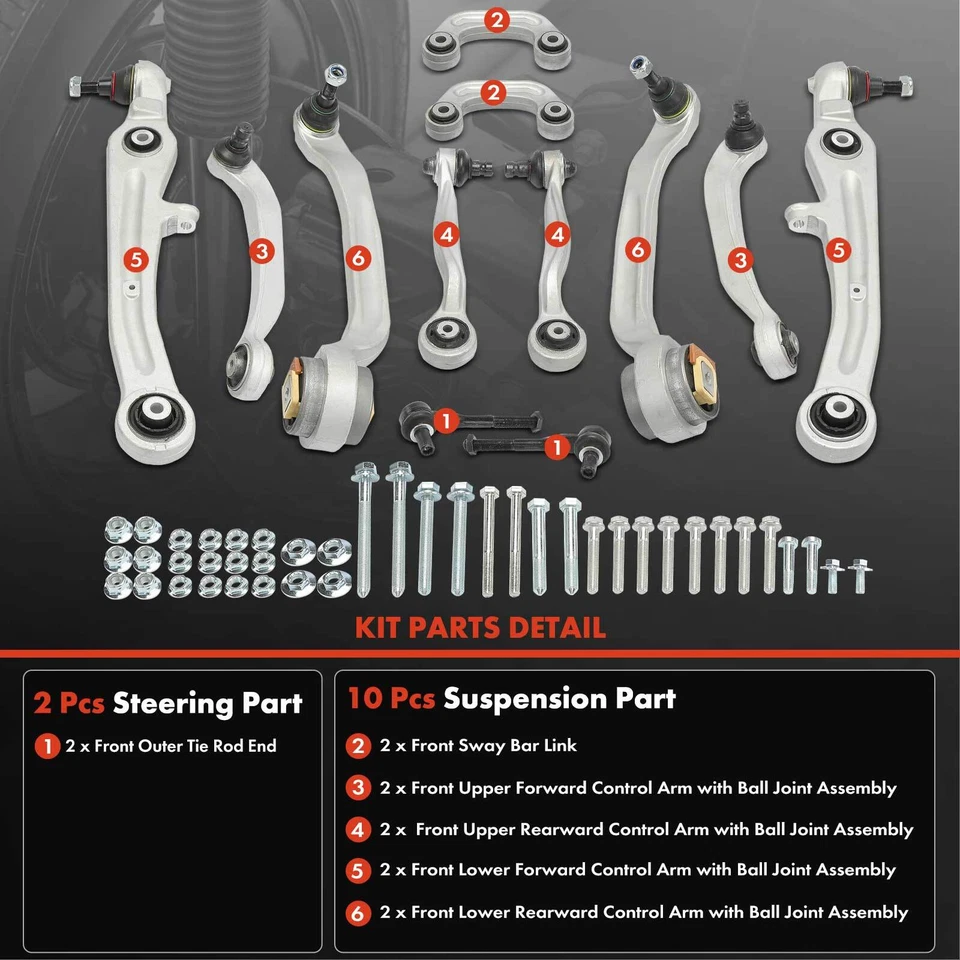 2
2
5
3
6
4
4
6
3
5
1
1

KIT PARTS DETAIL

2 Pcs Steering Part

1 2 x Front Outer Tie Rod End

10 Pcs Suspension Part

2 2 x Front Sway Bar Link

3 2 x Front Upper Forward Control Arm with Ball Joint Assembly

4 2 x Front Upper Rearward Control Arm with Ball Joint Assembly

5 2 x Front Lower Forward Control Arm with Ball Joint Assembly

6 2 x Front Lower Rearward Control Arm with Ball Joint Assembly