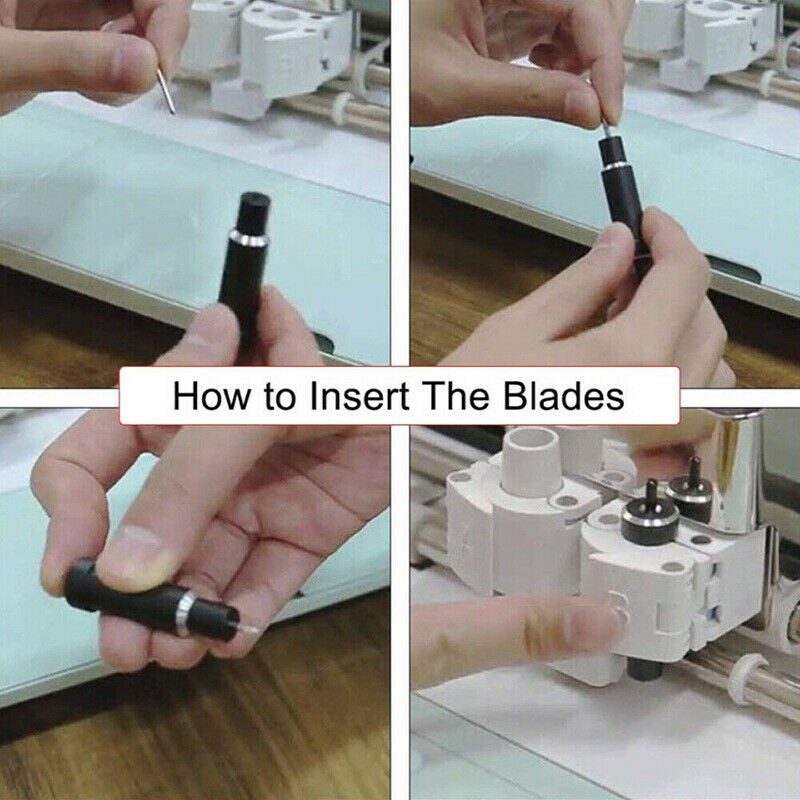 How to Insert The Blades