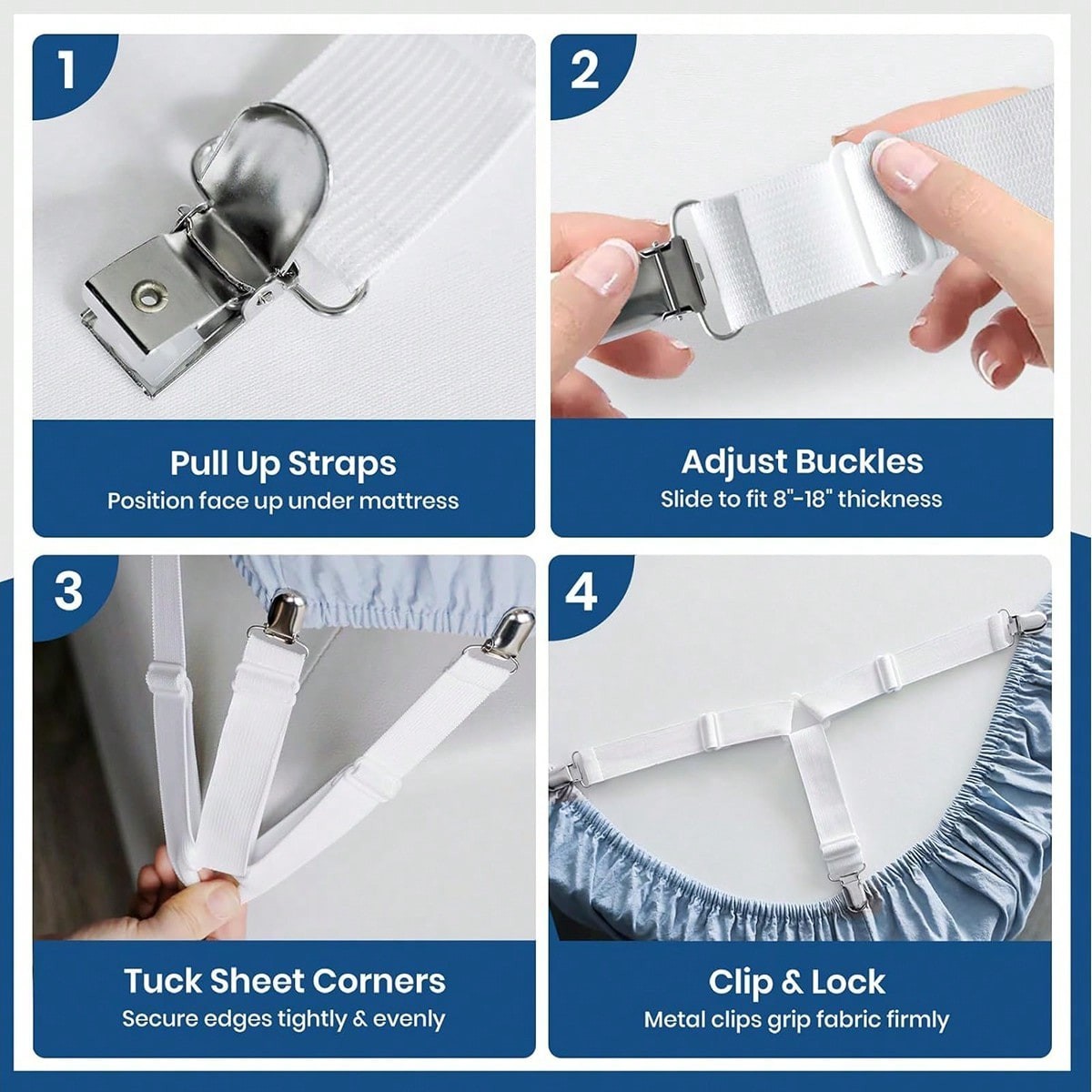 1

Pull Up Straps
Position face up under mattress

2

Adjust Buckles
Slide to fit 8"-18" thickness

3

Tuck Sheet Corners
Secure edges tightly & evenly

4

Clip & Lock
Metal clips grip fabric firmly