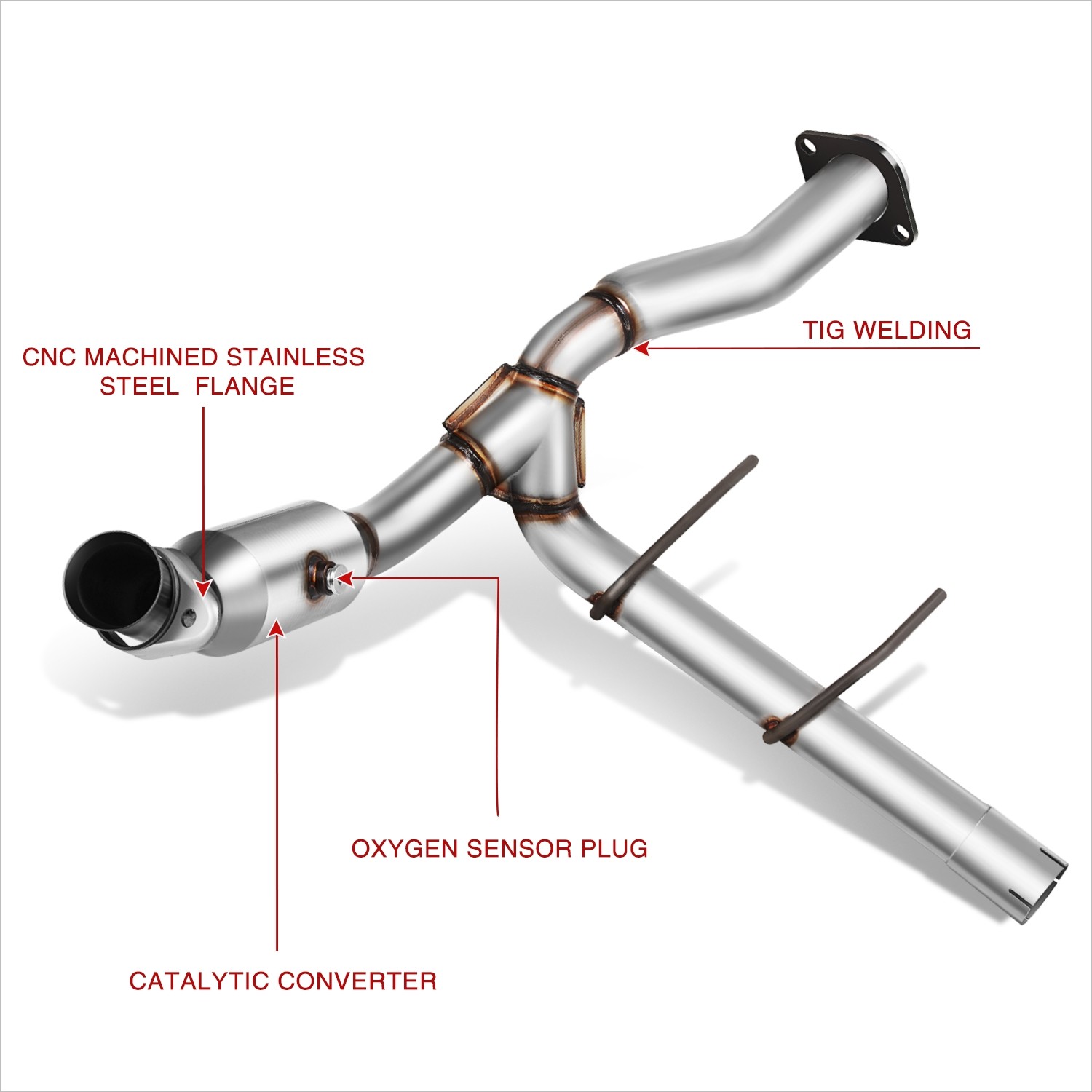 TIG WELDING

CNC MACHINED STAINLESS STEEL FLANGE

OXYGEN SENSOR PLUG

CATALYTIC CONVERTER