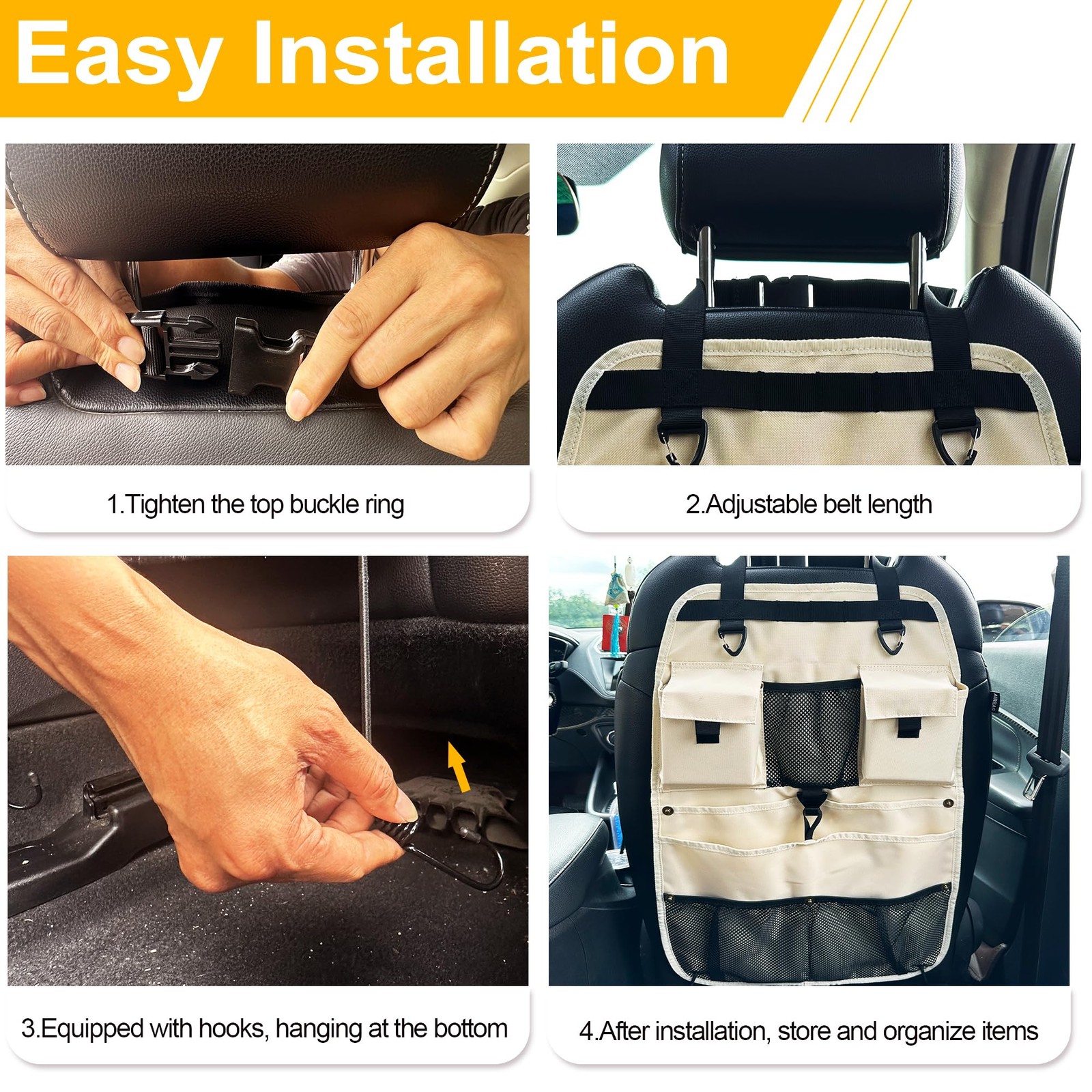 Easy Installation

1.Tighten the top buckle ring

2.Adjustable belt length

3.Equipped with hooks, hanging at the bottom

4.After installation, store and organize items