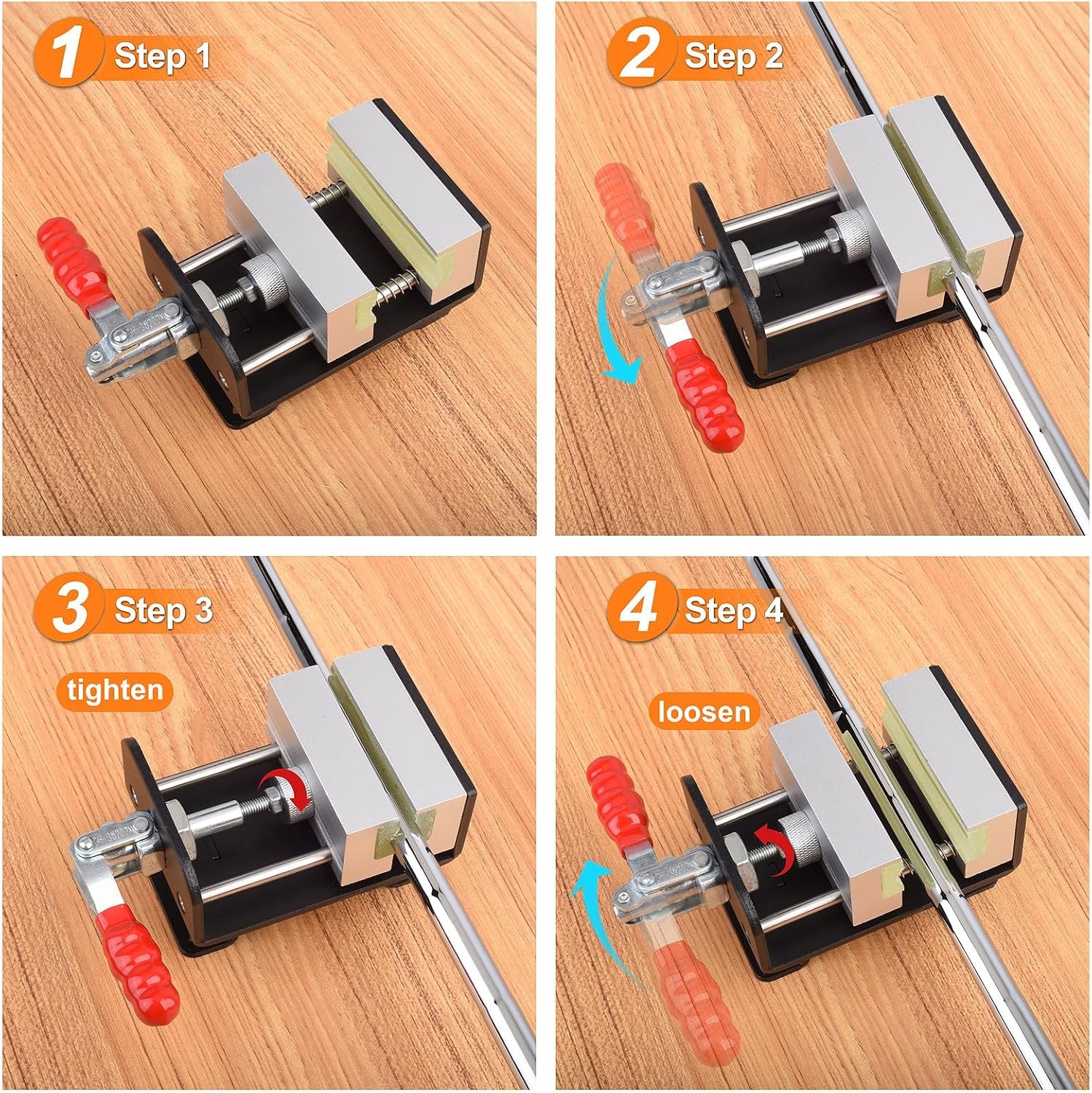 1 Step 1

2 Step 2

3 Step 3

tighten

4 Step 4

loosen