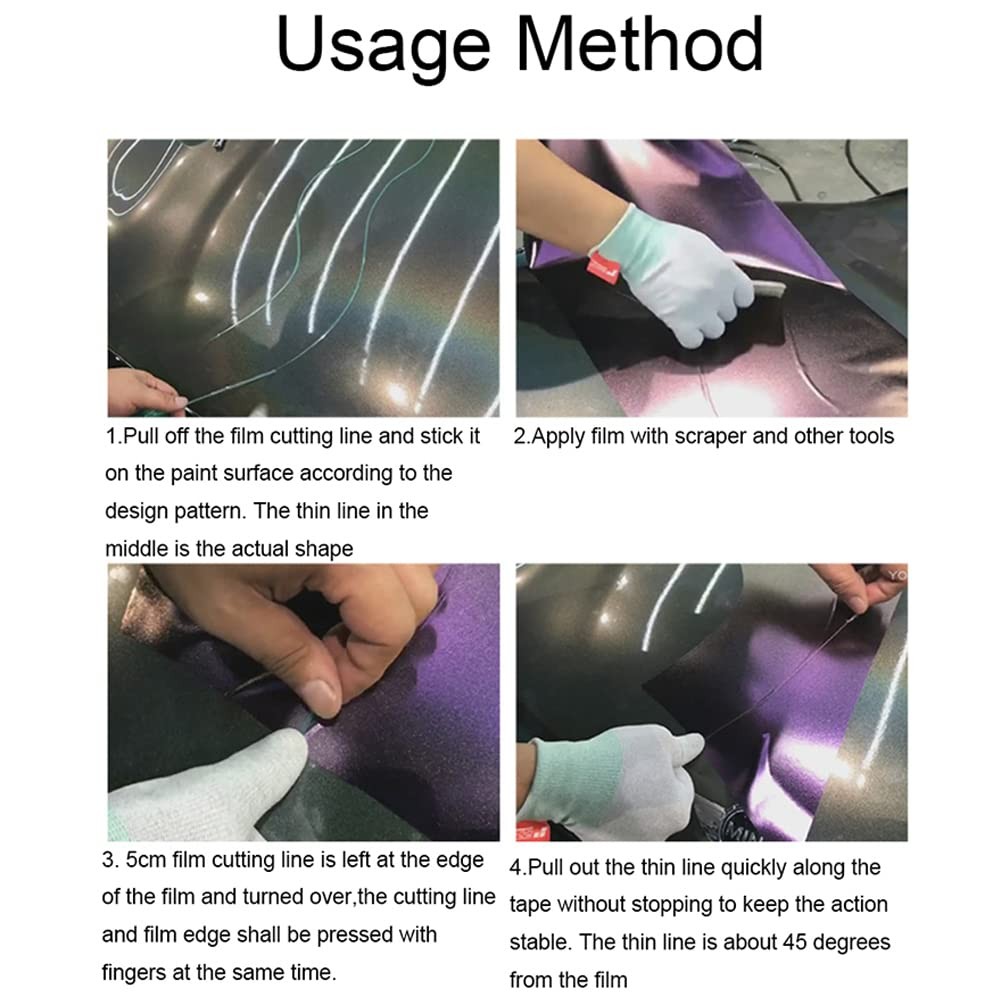 Usage Method

1.Pull off the film cutting line and stick it on the paint surface according to the design pattern. The thin line in the middle is the actual shape

2.Apply film with scraper and other tools

3. 5cm film cutting line is left at the edge of the film and turned over,the cutting line and film edge shall be pressed with fingers at the same time.

4.Pull out the thin line quickly along the tape without stopping to keep the action stable. The thin line is about 45 degrees from the film