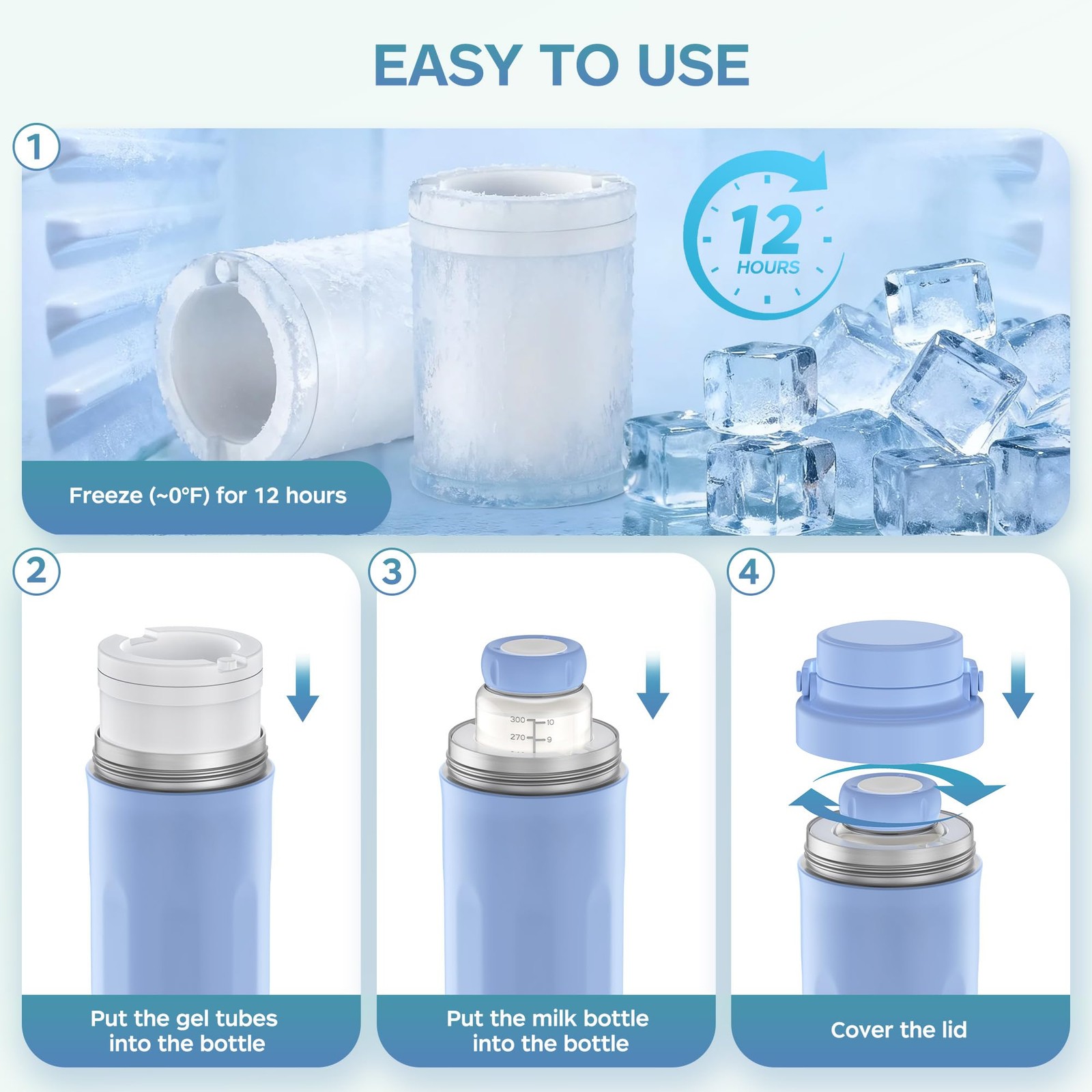 EASY TO USE

1

12 HOURS

Freeze (~0°F) for 12 hours

2

Put the gel tubes into the bottle

3

300 10
270 9

Put the milk bottle into the bottle

4

Cover the lid