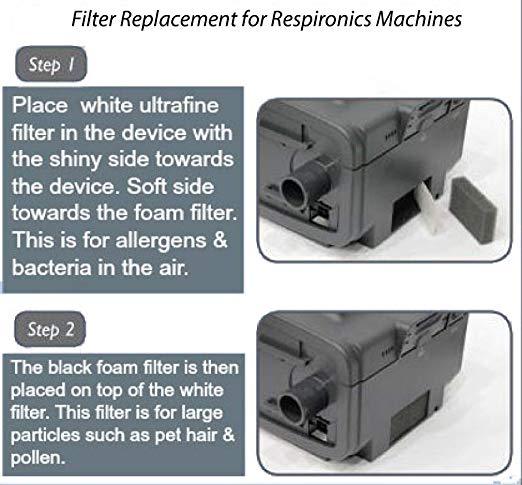 Filter Replacement for Respironics Machines

Step 1

Place white ultrafine filter in the device with the shiny side towards the device. Soft side towards the foam filter. This is for allergens & bacteria in the air.

Step 2

The black foam filter is then placed on top of the white filter. This filter is for large particles such as pet hair & pollen.