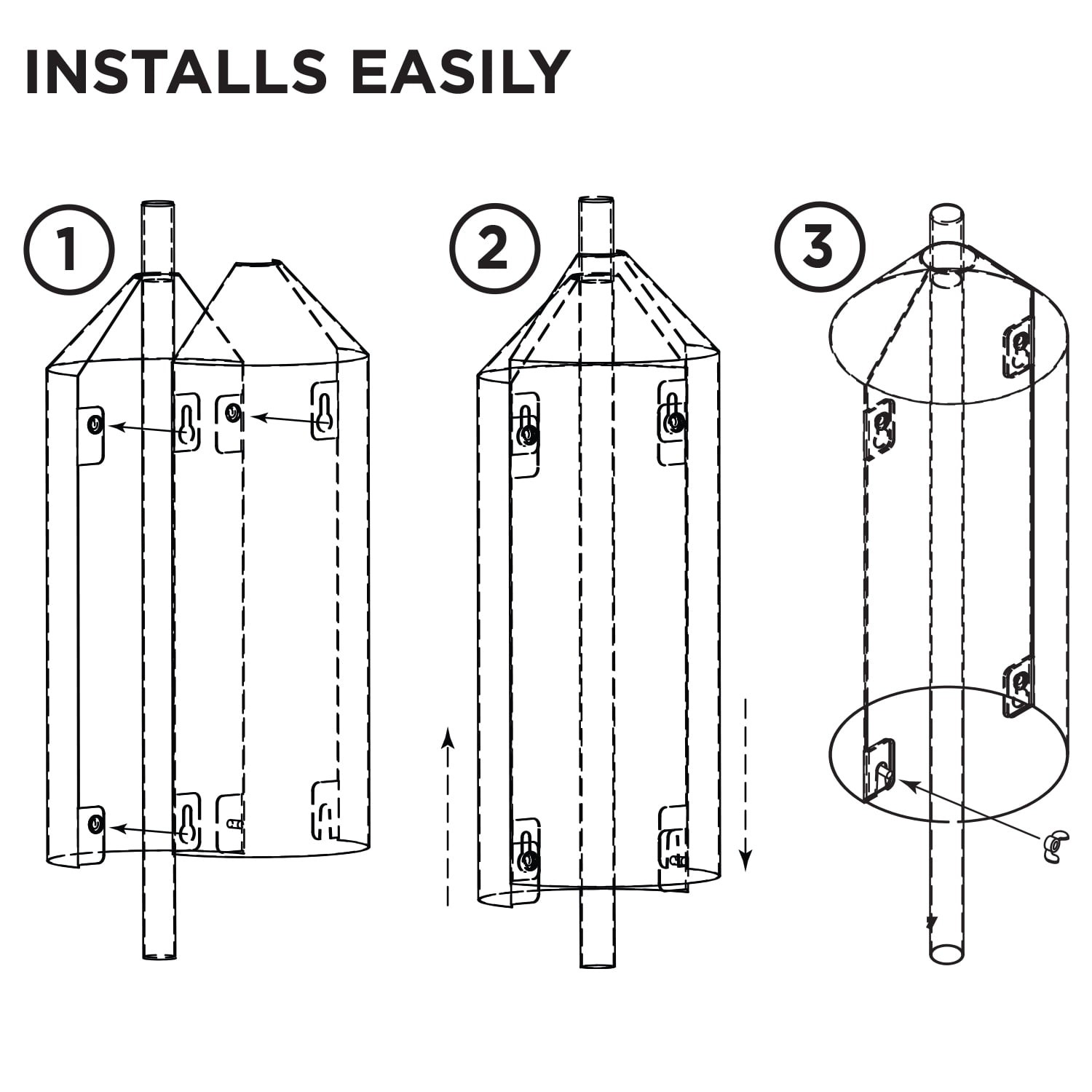 INSTALLS EASILY

1

2

3