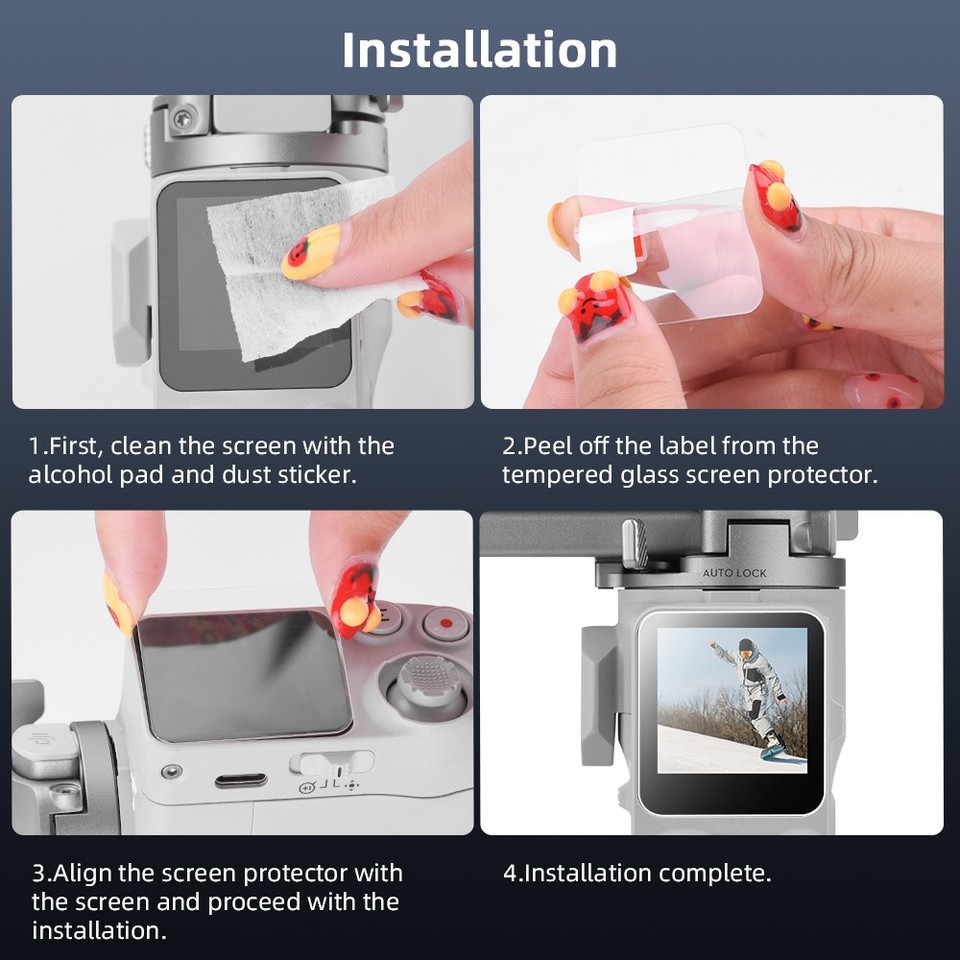 Installation

1.First, clean the screen with the alcohol pad and dust sticker.

2.Peel off the label from the tempered glass screen protector.

AUTO LOCK

3.Align the screen protector with the screen and proceed with the installation.

4.Installation complete.