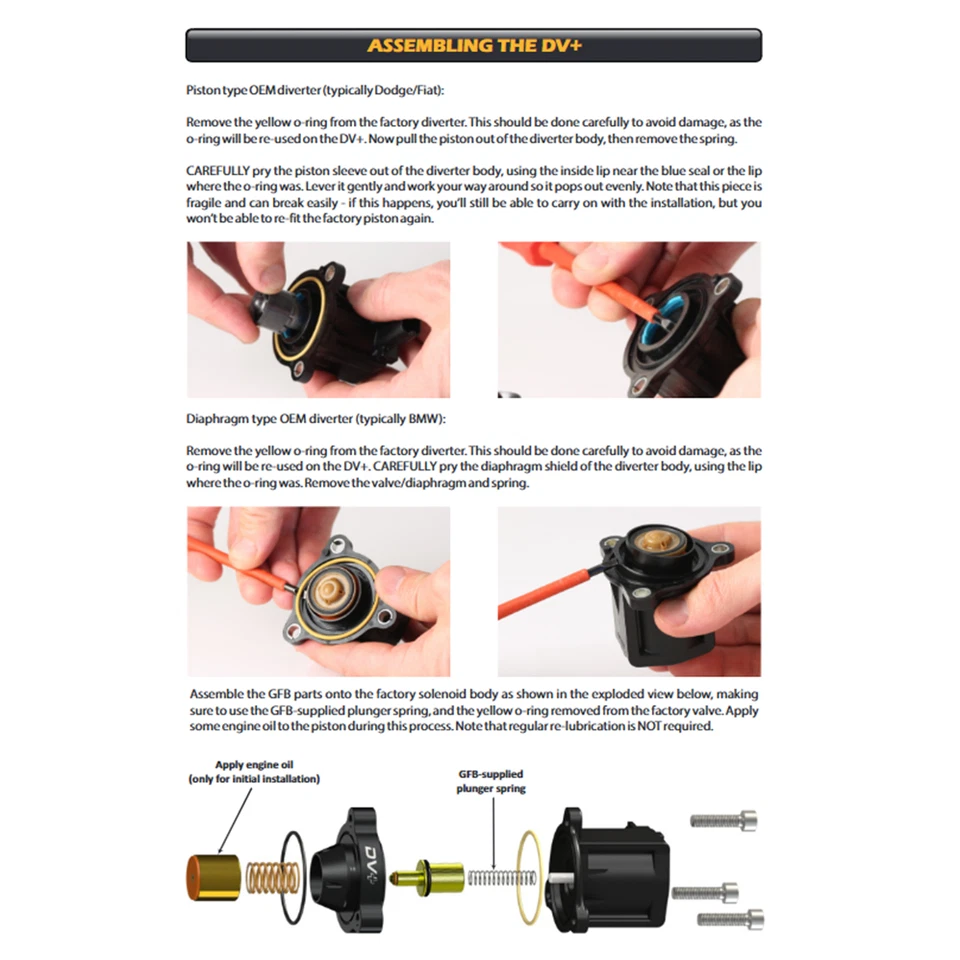 ASSEMBLING THE DV+

Piston type OEM diverter (typically Dodge/Fiat):

Remove the yellow o-ring from the factory diverter. This should be done carefully to avoid damage, as the o-ring will be re-used on the DV+. Now pull the piston out of the diverter body, then remove the spring.

CAREFULLY pry the piston sleeve out of the diverter body, using the inside lip near the blue seal or the lip where the o-ring was. Lever it gently and work your way around so it pops out evenly. Note that this piece is fragile and can break easily - if this happens, you'll still be able to carry on with the installation, but you won't be able to re-fit the factory piston again.

Diaphragm type OEM diverter (typically BMW):

Remove the yellow o-ring from the factory diverter. This should be done carefully to avoid damage, as the o-ring will be re-used on the DV+. CAREFULLY pry the diaphragm shield of the diverter body, using the lip where the o-ring was. Remove the valve/diaphragm and spring.

Assemble the GFB parts onto the factory solenoid body as shown in the exploded view below, making sure to use the GFB-supplied plunger spring, and the yellow o-ring removed from the factory valve. Apply some engine oil to the piston during this process. Note that regular re-lubrication is NOT required.

Apply engine oil
(only for initial installation)

GFB-supplied
plunger spring

DV+