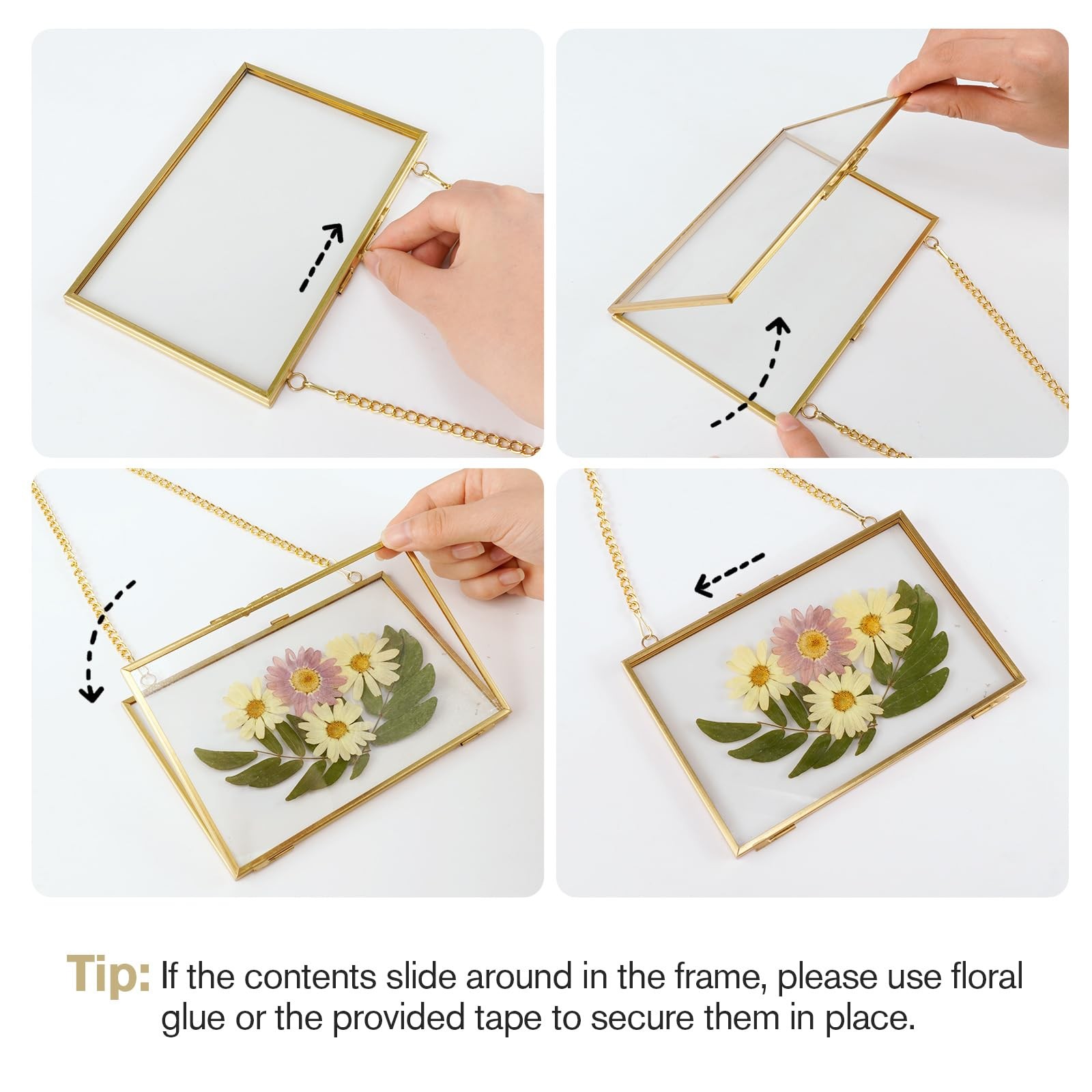 Tip: If the contents slide around in the frame, please use floral glue or the provided tape to secure them in place.