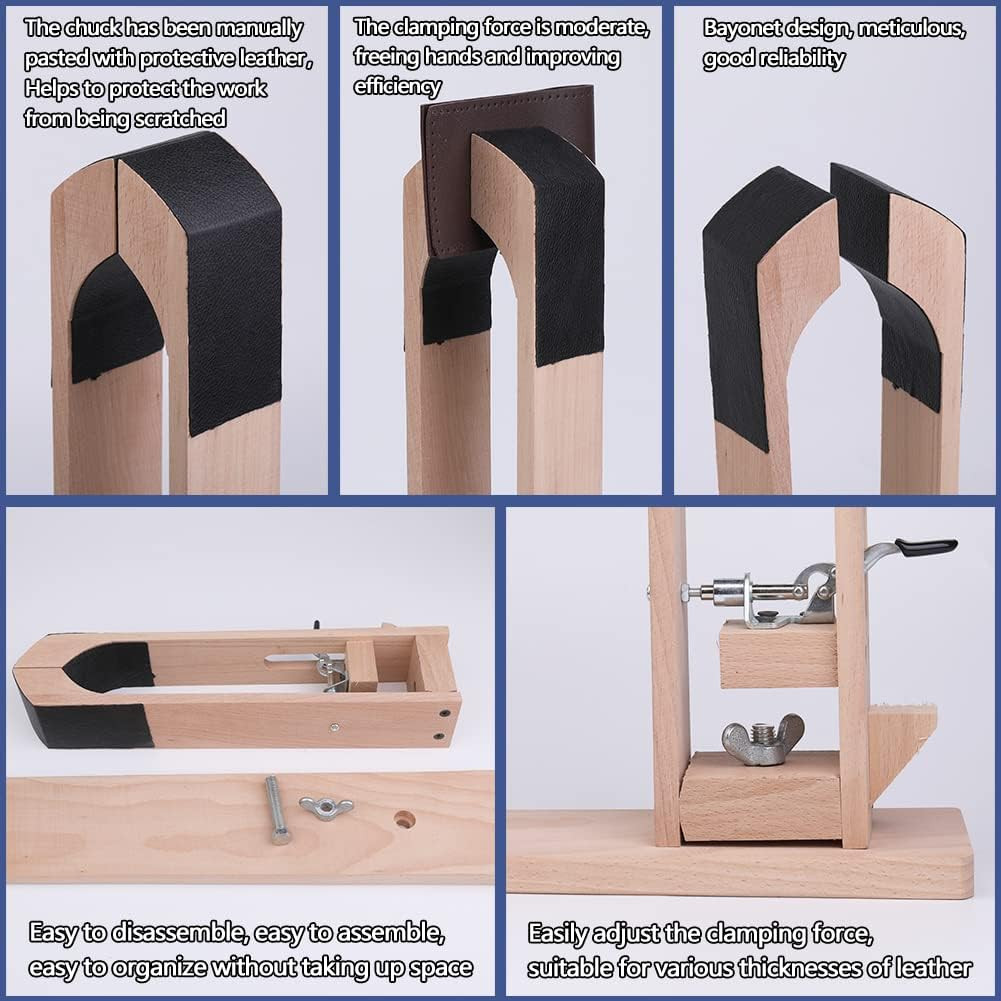 The chuck has been manually pasted with protective leather, Helps to protect the work from being scratched

The clamping force is moderate, freeing hands and improving efficiency

Bayonet design, meticulous, good reliability

Easy to disassemble, easy to assemble, easy to organize without taking up space

Easily adjust the clamping force, suitable for various thicknesses of leather