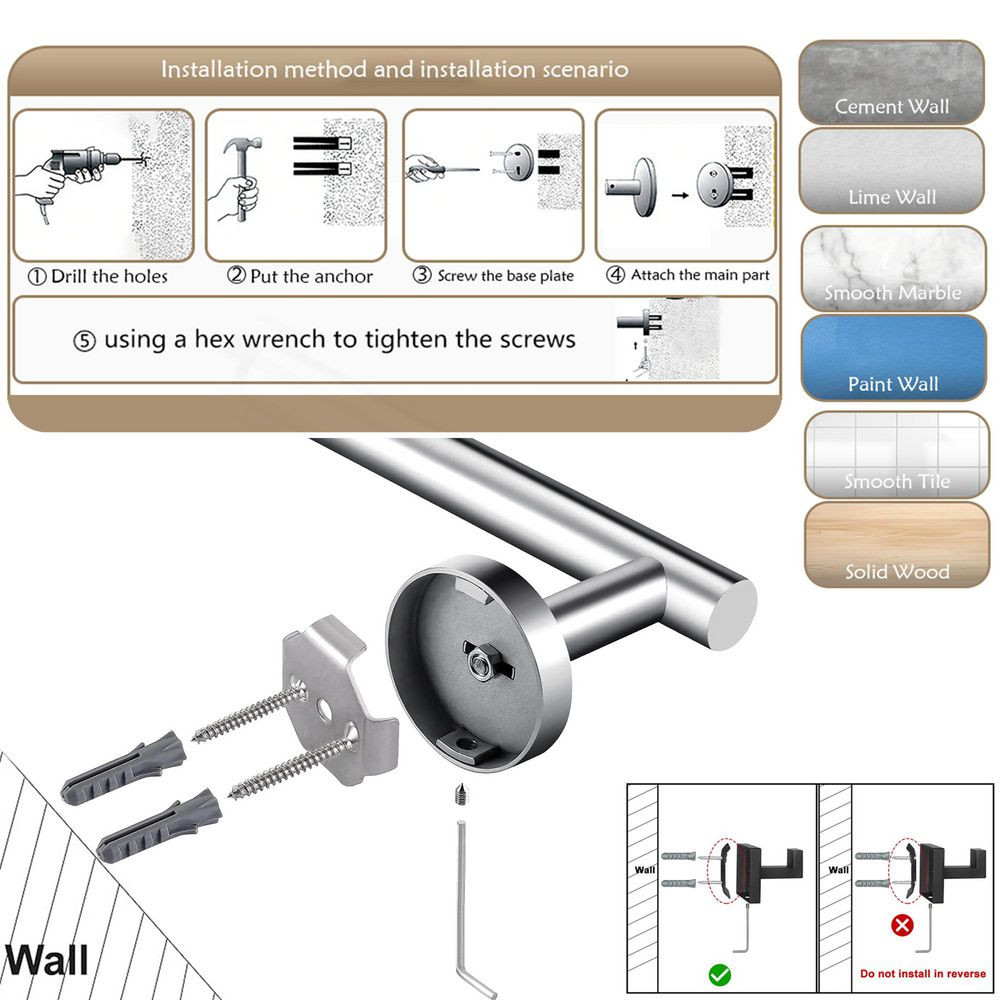 Installation method and installation scenario

① Drill the holes

② Put the anchor

③ Screw the base plate

④ Attach the main part

⑤ using a hex wrench to tighten the screws

Cement Wall

Lime Wall

Smooth Marble

Paint Wall

Smooth Tile

Solid Wood

Wall

Wall

Wall

Do not install in reverse