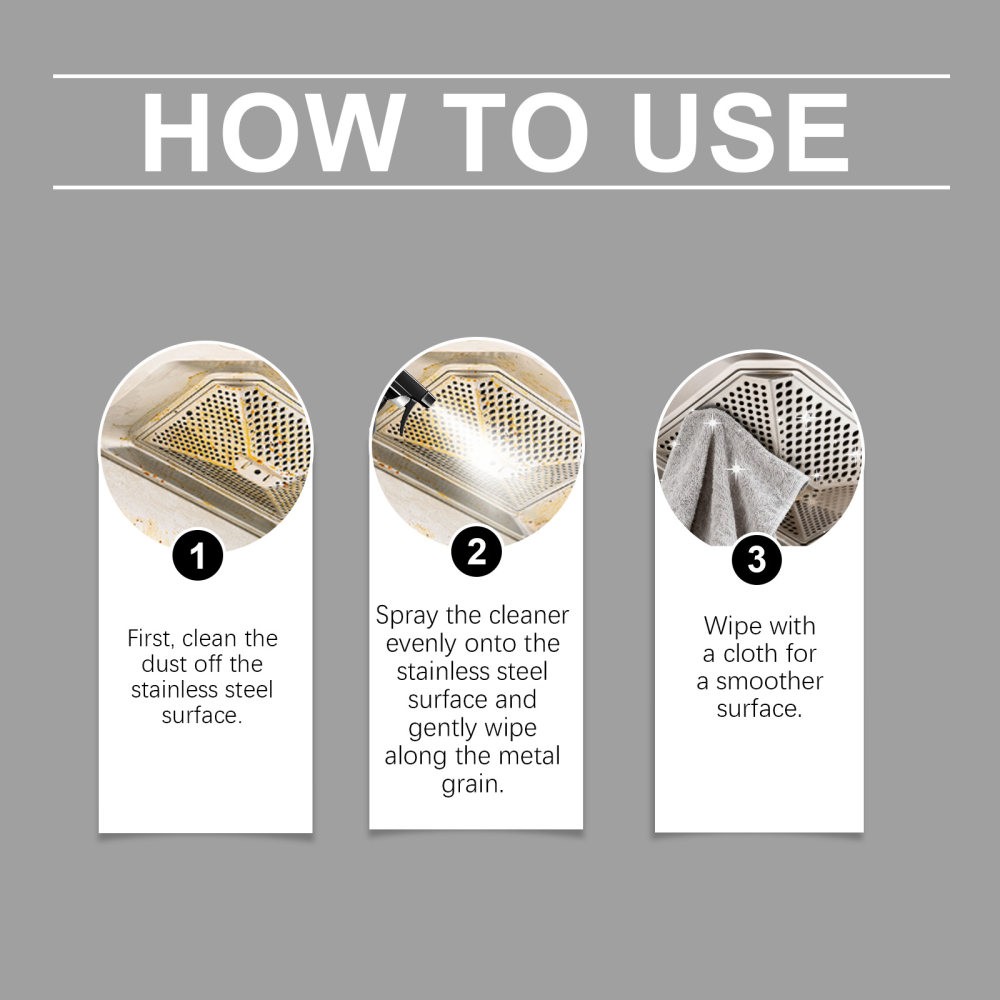 HOW TO USE

1

First, clean the dust off the stainless steel surface.

2

Spray the cleaner evenly onto the stainless steel surface and gently wipe along the metal grain.

3

Wipe with a cloth for a smoother surface.