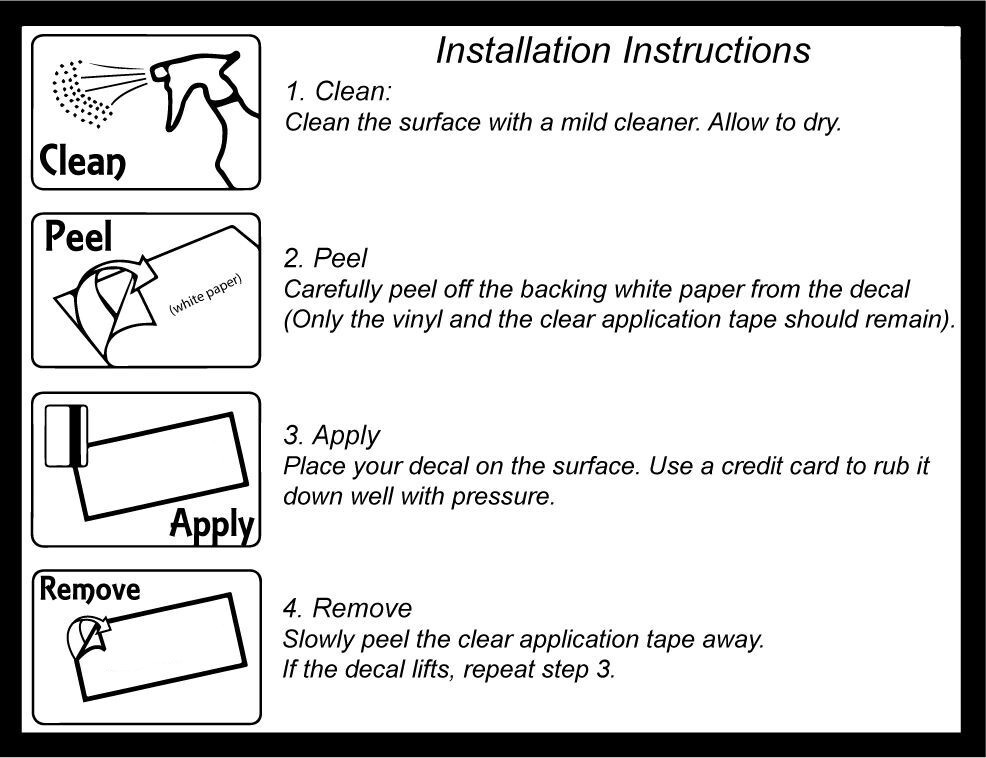 Installation Instructions

Clean

1. Clean:
Clean the surface with a mild cleaner. Allow to dry.

Peel

(white paper)

2. Peel
Carefully peel off the backing white paper from the decal (Only the vinyl and the clear application tape should remain).

Apply

3. Apply
Place your decal on the surface. Use a credit card to rub it down well with pressure.

Remove

4. Remove
Slowly peel the clear application tape away.
If the decal lifts, repeat step 3.