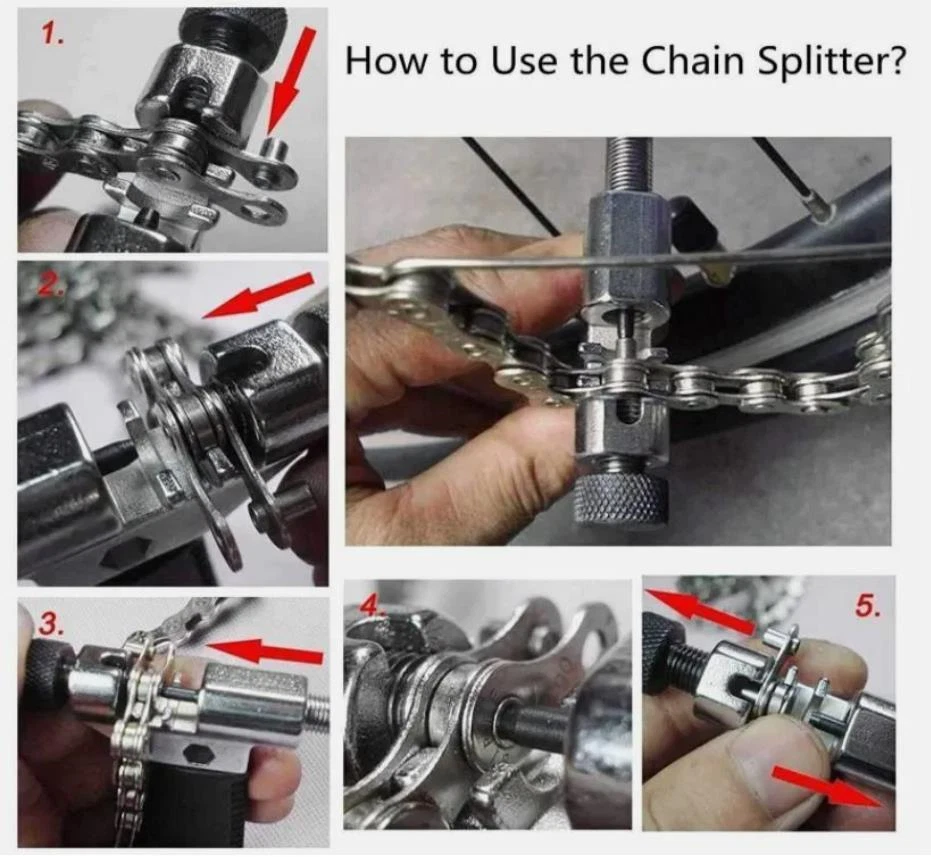 1.

How to Use the Chain Splitter?

2.

3.

4.

5.