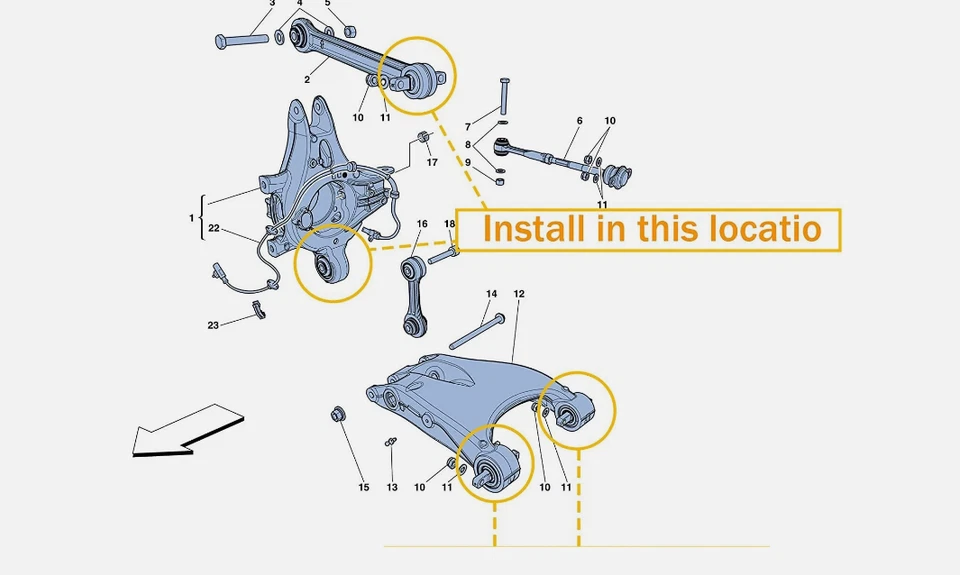 3
4
5
2
10
11
7
8
9
6
10
11
17
1
22
16
18
Install in this locatio
23
14
12
15
13
10
11
10
11