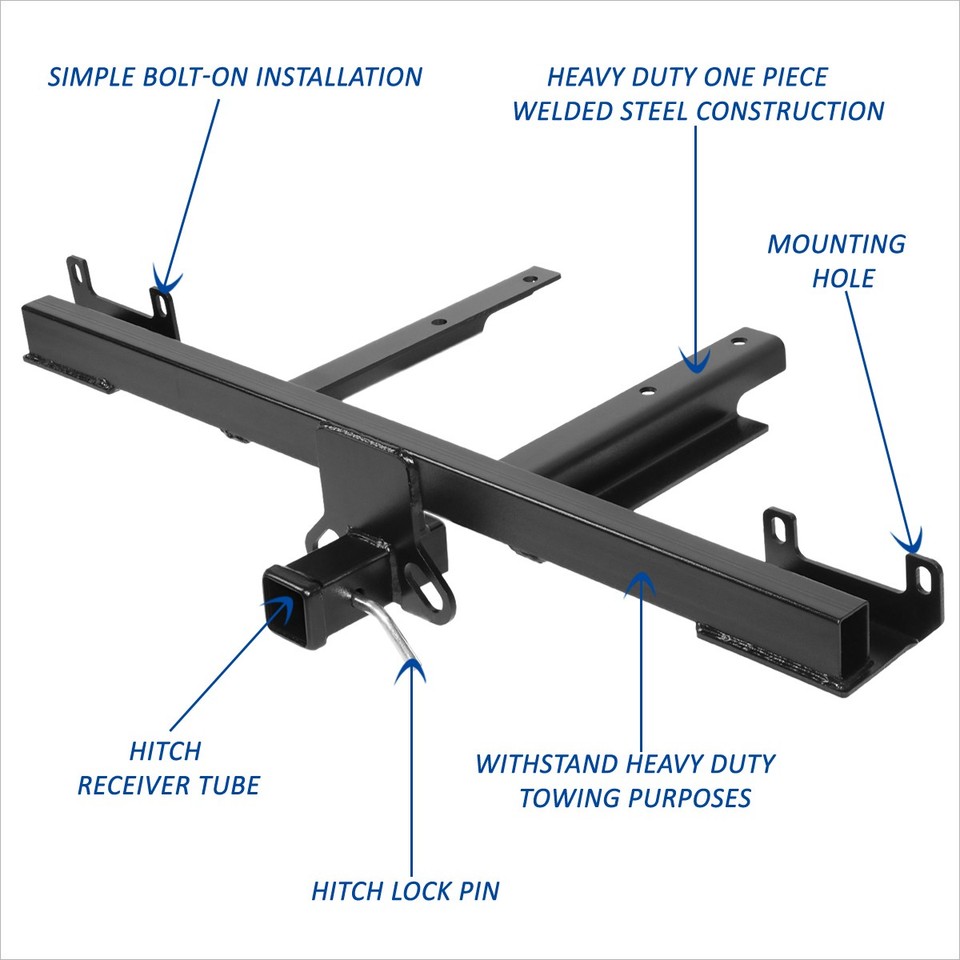 SIMPLE BOLT-ON INSTALLATION

HEAVY DUTY ONE PIECE WELDED STEEL CONSTRUCTION

MOUNTING HOLE

HITCH RECEIVER TUBE

WITHSTAND HEAVY DUTY TOWING PURPOSES

HITCH LOCK PIN