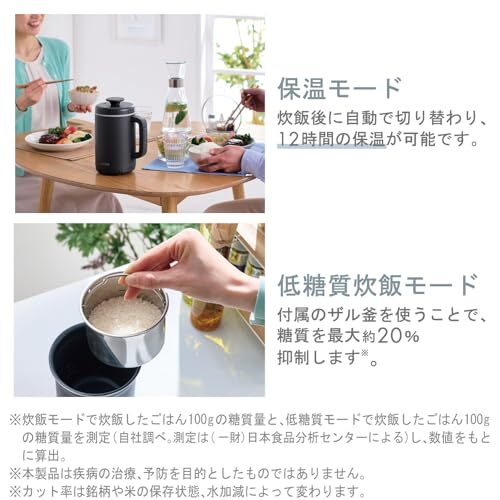 保温モード

炊飯後に自動で切り替わり、12時間の保温が可能です。

低糖質炊飯モード

付属のザル釜を使うことで、糖質を最大約20%抑制します※。

※炊飯モードで炊飯したごはん100gの糖質量と、低糖質モードで炊飯したごはん100gの糖質量を測定(自社調べ。測定は(一財)日本食品分析センターによる)し、数値をもとに算出。
※本製品は疾病の治療、予防を目的としたものではありません。
※カット率は銘柄や米の保存状態、水加減によって変わります。