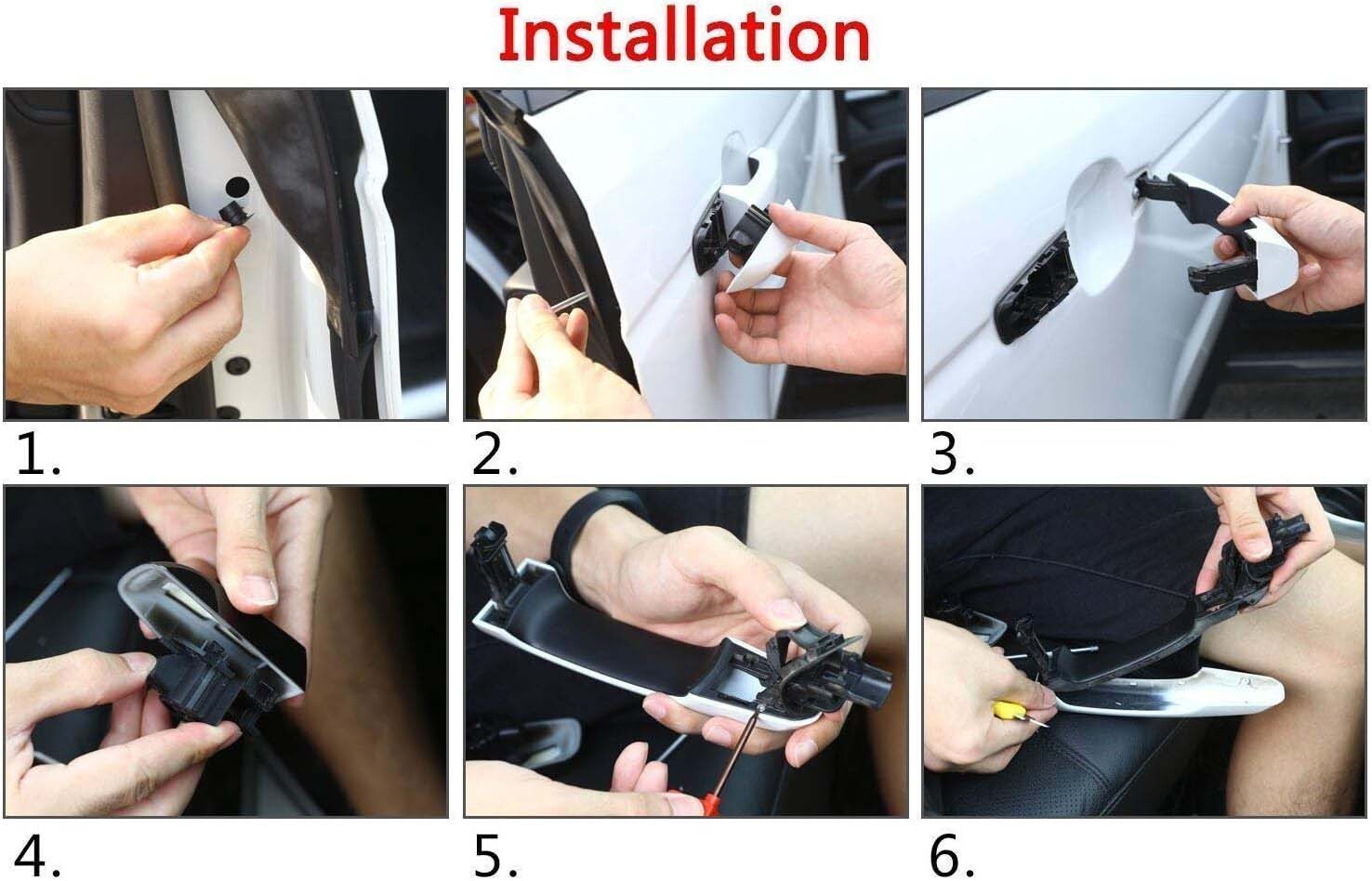 Installation

1.

2.

3.

4.

5.

6.