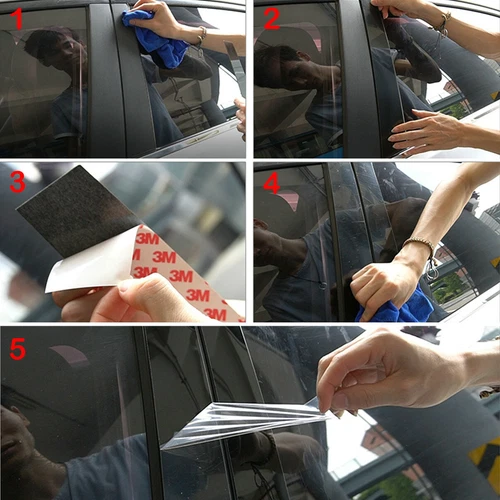 1

2

3

3M
3M
3M
3M
3M
3M

4

5