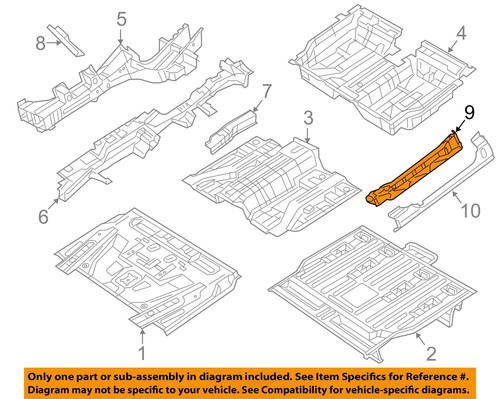 8
5
4
7
3
9
6
10
1
2

Only one part or sub-assembly in diagram included. See Item Specifics for Reference #.
Diagram may not be specific to your vehicle. See Compatibility for vehicle-specific diagrams.