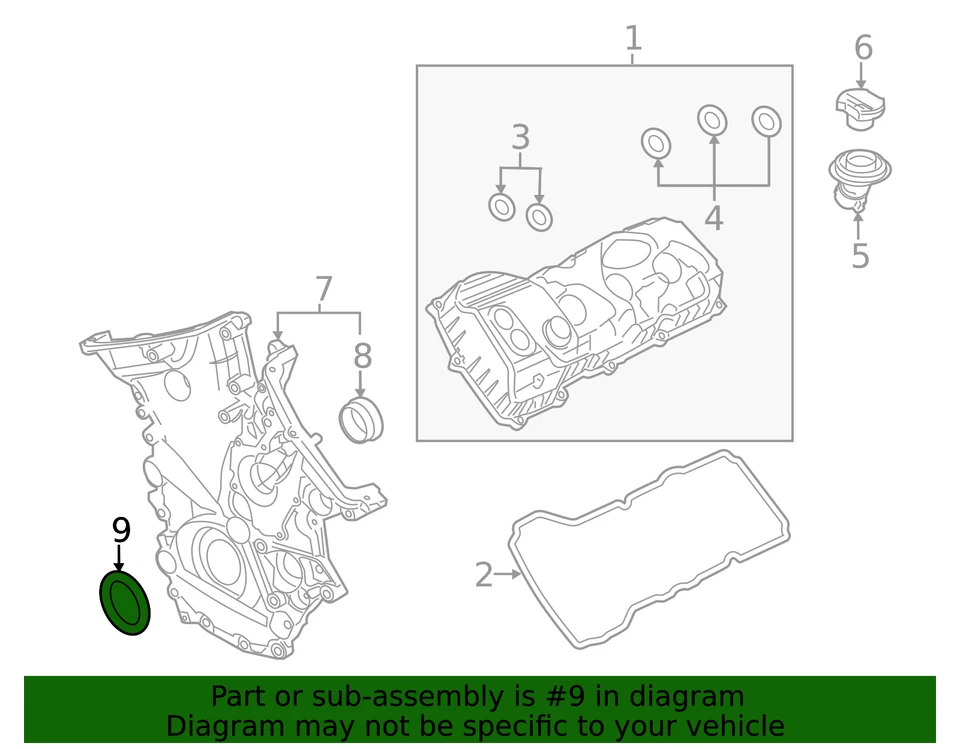 1
6
3
4
5
7
8
9
2

Part or sub-assembly is #9 in diagram
Diagram may not be specific to your vehicle