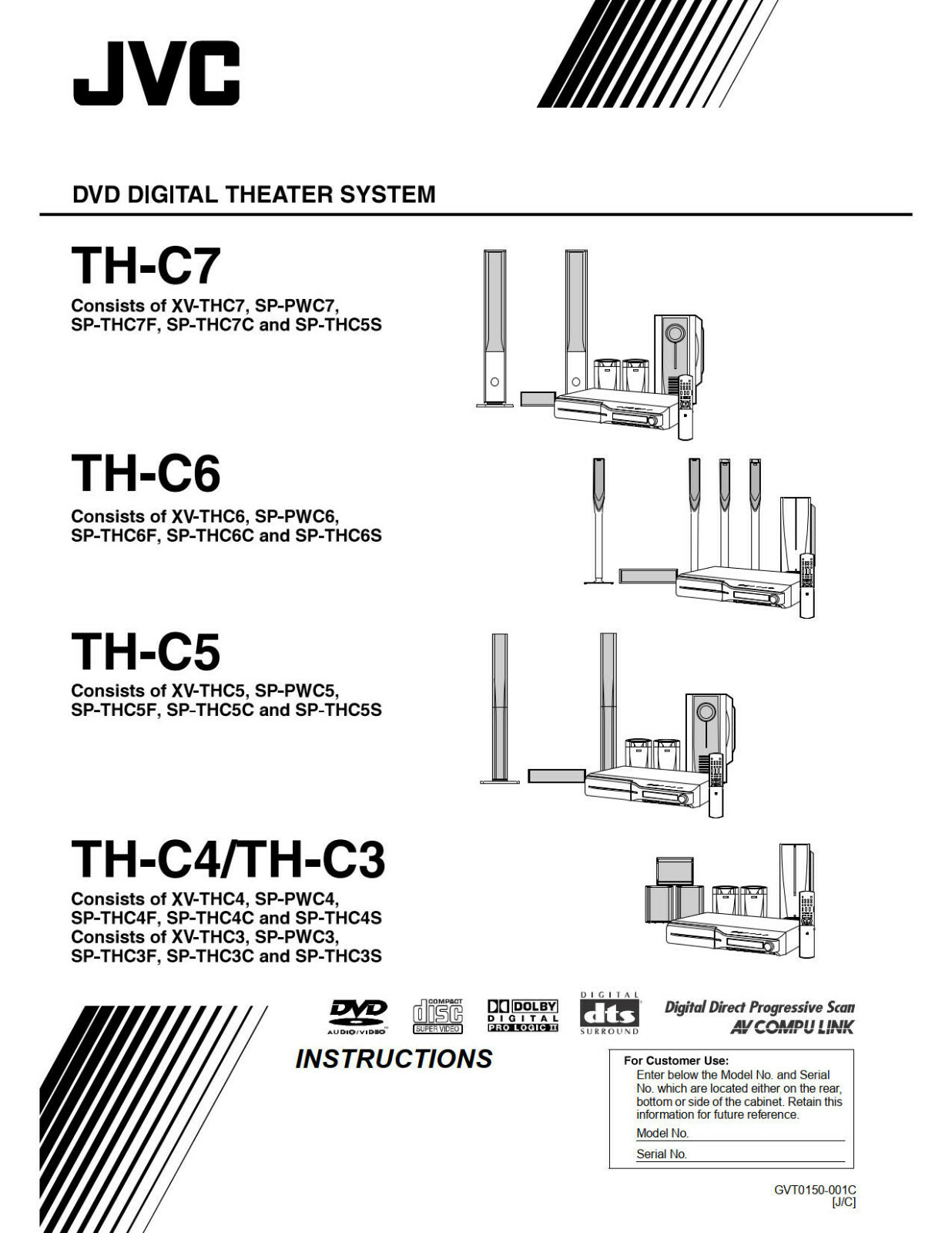 JVC

DVD DIGITAL THEATER SYSTEM

TH-C7

Consists of XV-THC7, SP-PWC7, SP-THC7F, SP-THC7C and SP-THC5S

TH-C6

Consists of XV-THC6, SP-PWC6, SP-THC6F, SP-THC6C and SP-THC6S

TH-C5

Consists of XV-THC5, SP-PWC5, SP-THC5F, SP-THC5C and SP-THC5S

TH-C4/TH-C3

Consists of XV-THC4, SP-PWC4, SP-THC4F, SP-THC4C and SP-THC4S
Consists of XV-THC3, SP-PWC3, SP-THC3F, SP-THC3C and SP-THC3S

DVD AUDIO/VIDEO

COMPACT disc SUPER VIDEO

DOLBY DIGITAL PRO LOGIC II

DIGITAL dts SURROUND

Digital Direct Progressive Scan
AV COMPU LINK

INSTRUCTIONS

For Customer Use:
Enter below the Model No. and Serial No. which are located either on the rear, bottom or side of the cabinet. Retain this information for future reference.
Model No.
Serial No.

GVT0150-001C
[J/C]