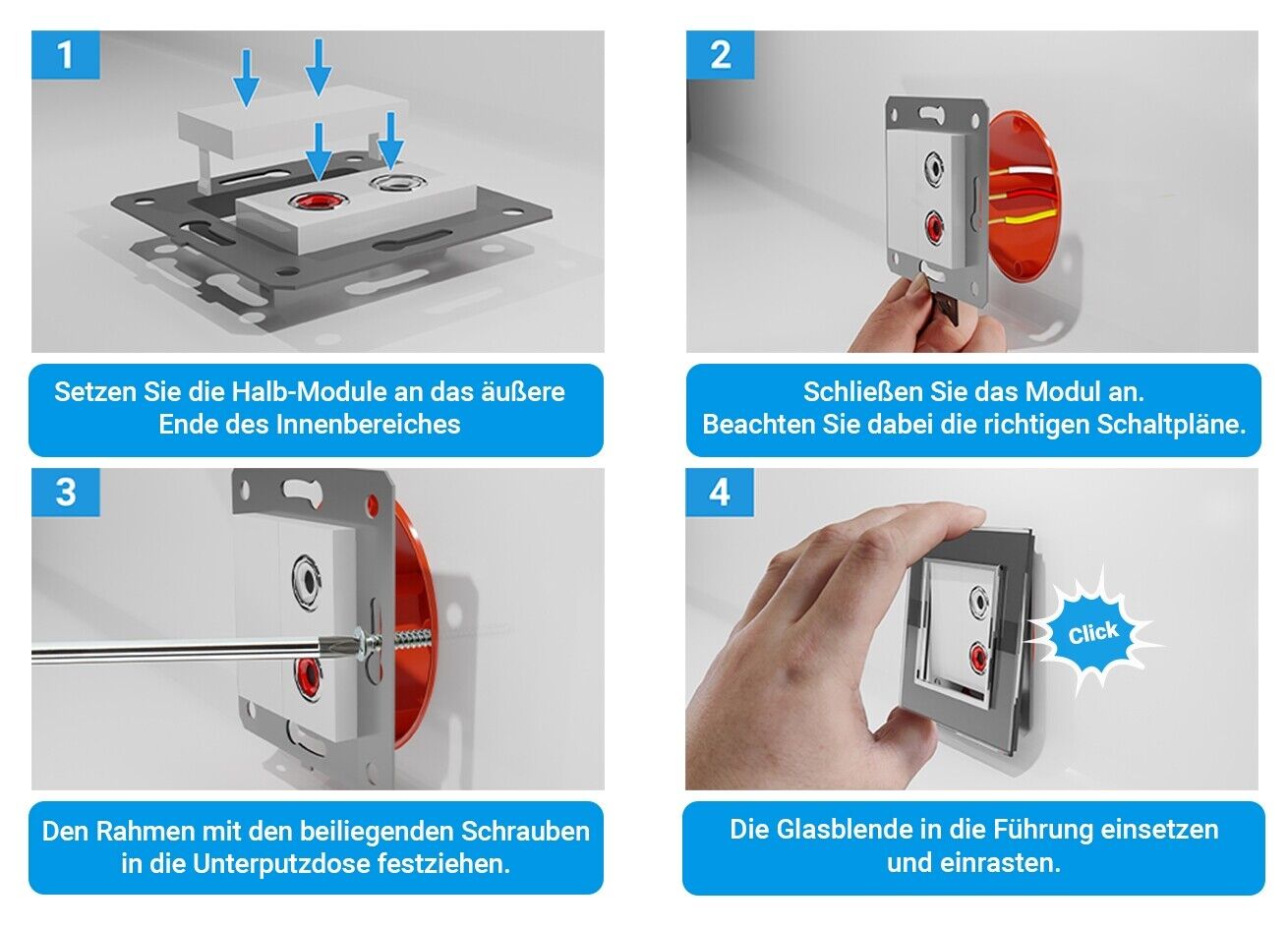 1

Setzen Sie die Halb-Module an das äußere Ende des Innenbereiches

2

Schließen Sie das Modul an. Beachten Sie dabei die richtigen Schaltpläne.

3

Den Rahmen mit den beiliegenden Schrauben in die Unterputzdose festziehen.

4

Click

Die Glasblende in die Führung einsetzen und einrasten.