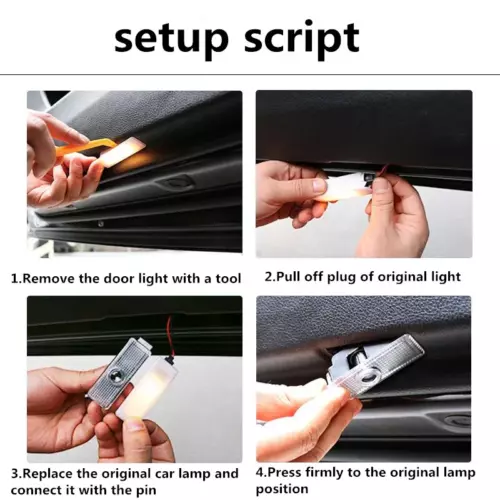 setup script

1.Remove the door light with a tool

2.Pull off plug of original light

3.Replace the original car lamp and connect it with the pin

4.Press firmly to the original lamp position