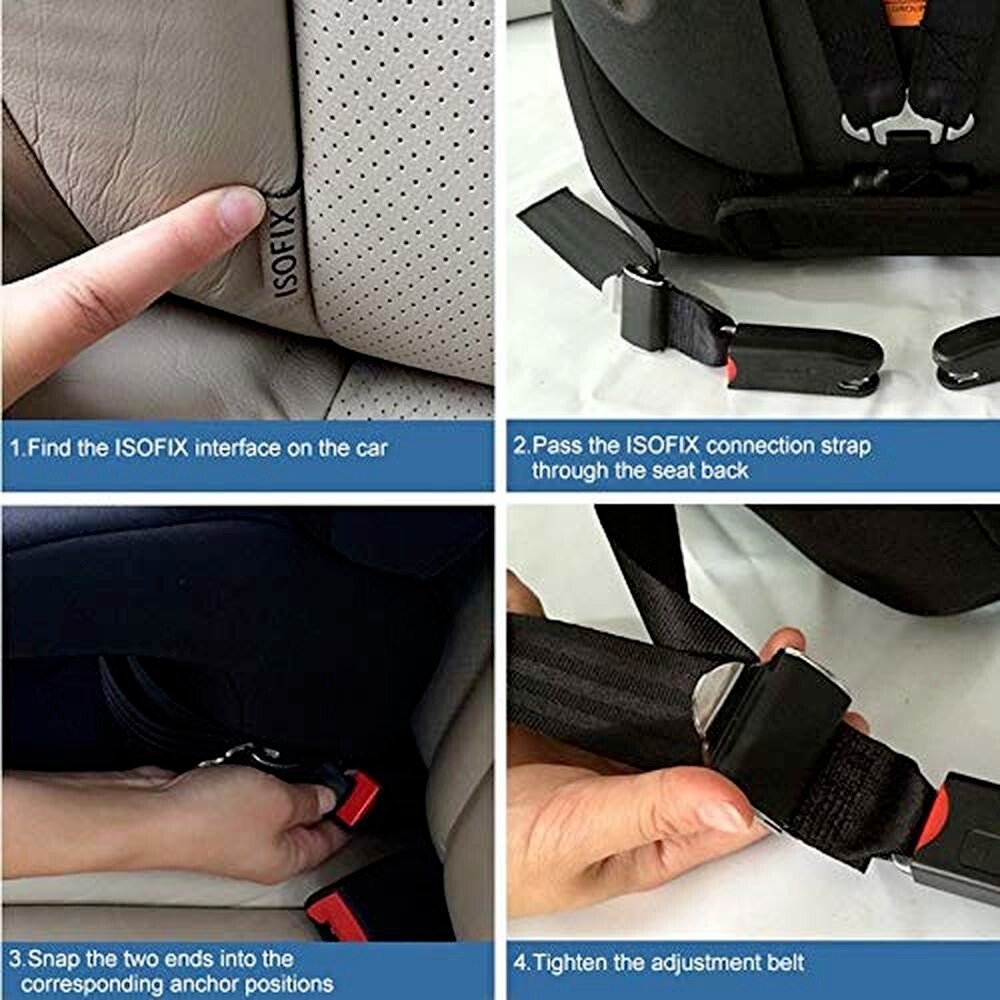 ISOFIX

1.Find the ISOFIX interface on the car

2.Pass the ISOFIX connection strap through the seat back

3.Snap the two ends into the corresponding anchor positions

4.Tighten the adjustment belt