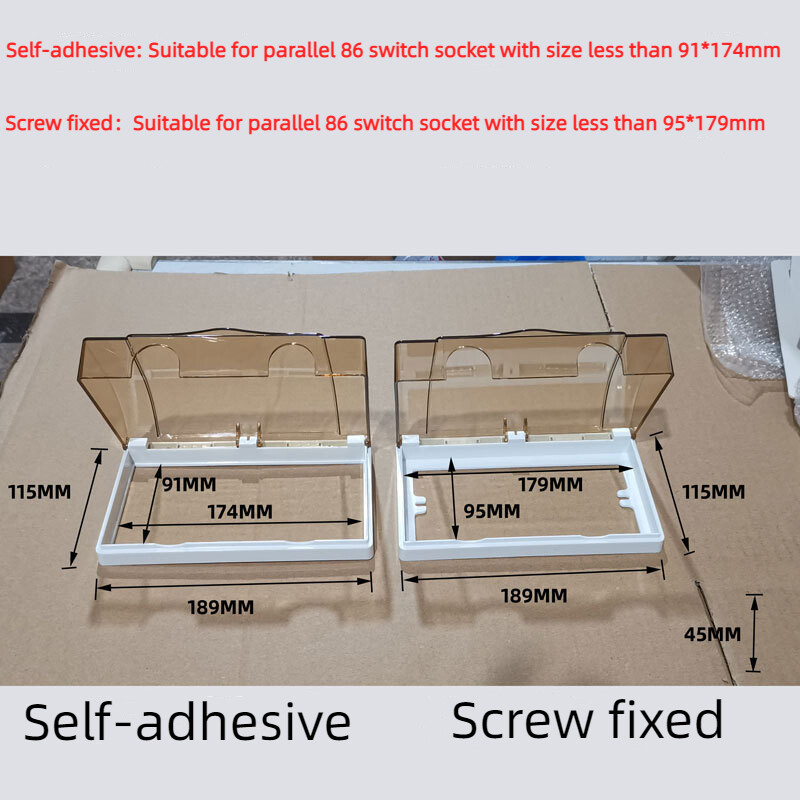 Self-adhesive: Suitable for parallel 86 switch socket with size less than 91*174mm

Screw fixed：Suitable for parallel 86 switch socket with size less than 95*179mm

115MM
91MM
174MM
189MM

179MM
95MM
115MM
189MM
45MM

Self-adhesive

Screw fixed