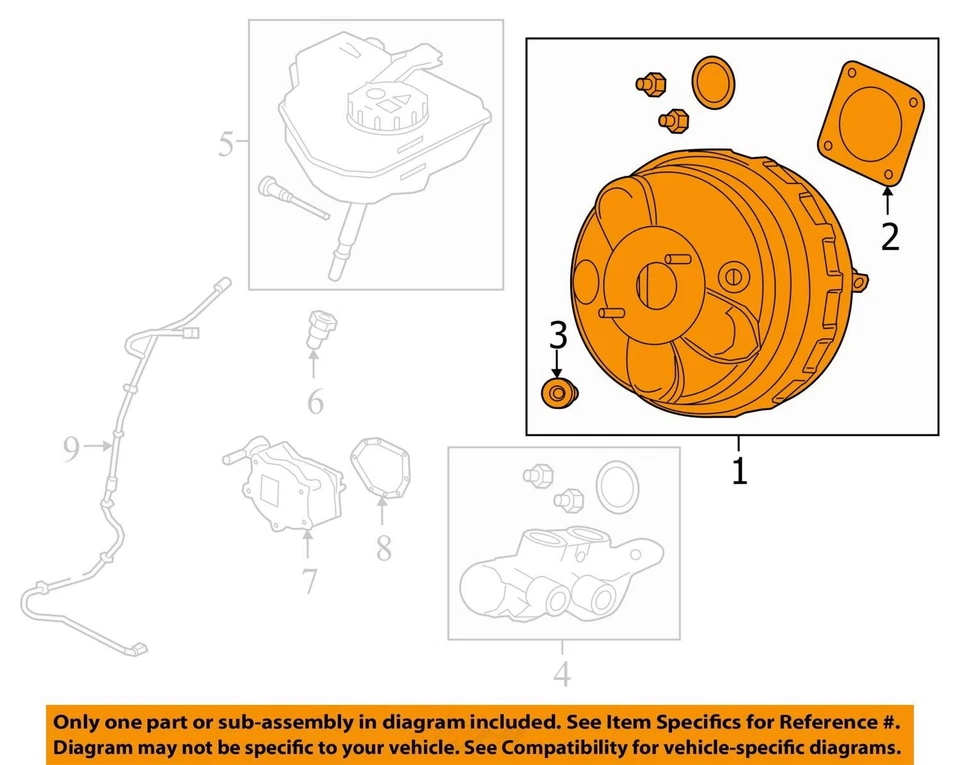 5

2

3

6

9

1

8

7

4

Only one part or sub-assembly in diagram included. See Item Specifics for Reference #. Diagram may not be specific to your vehicle. See Compatibility for vehicle-specific diagrams.