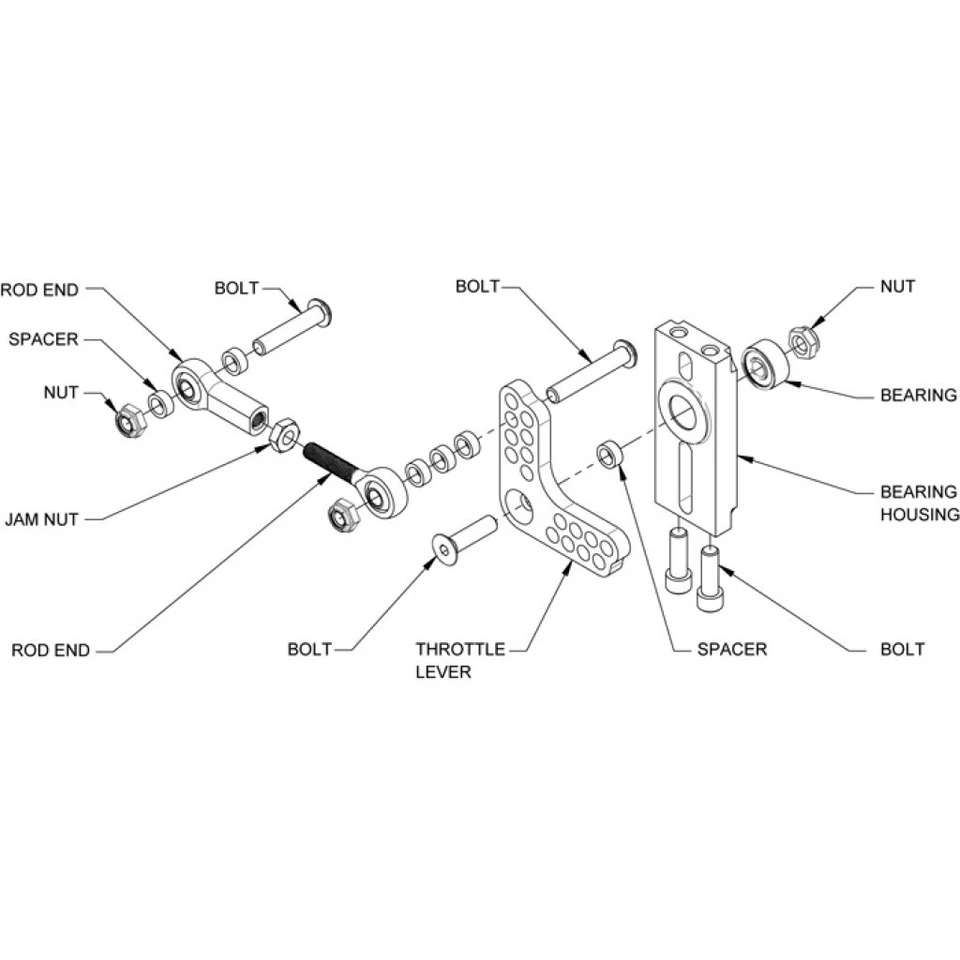 ROD END

BOLT

BOLT

NUT

SPACER

NUT

BEARING

JAM NUT

BEARING HOUSING

ROD END

BOLT

THROTTLE LEVER

SPACER

BOLT