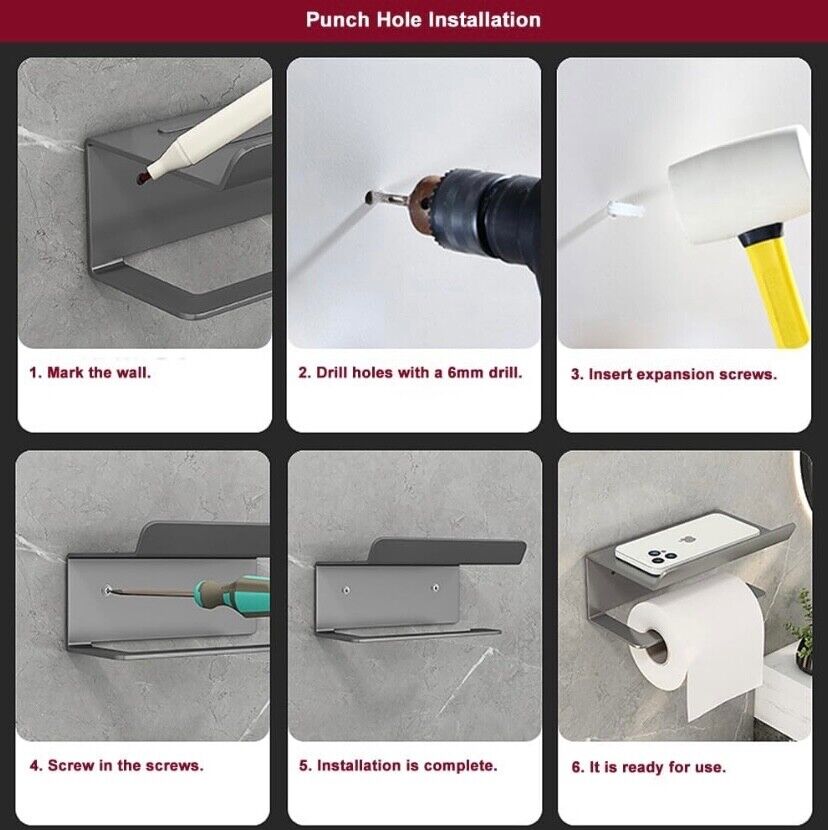 Punch Hole Installation

1. Mark the wall.

2. Drill holes with a 6mm drill.

3. Insert expansion screws.

4. Screw in the screws.

5. Installation is complete.

6. It is ready for use.