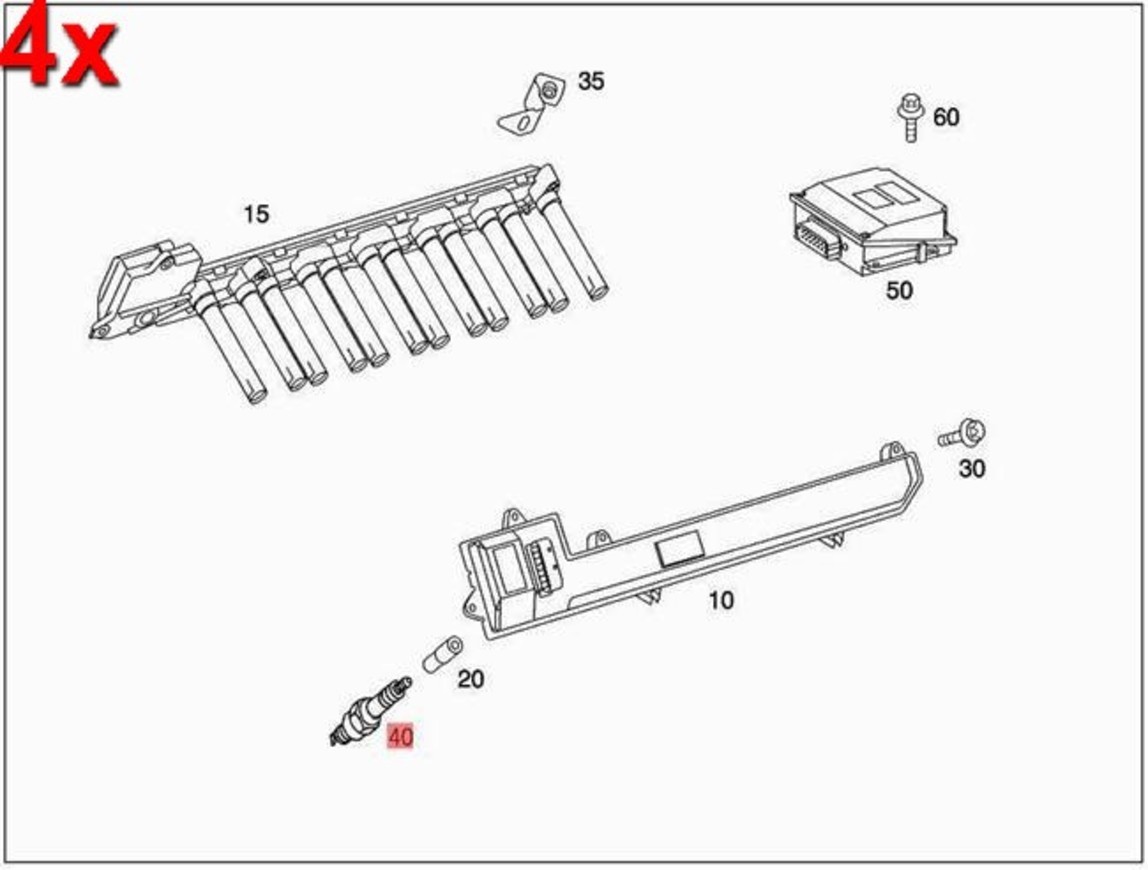 4x

35

60

15

50

30

10

20

40